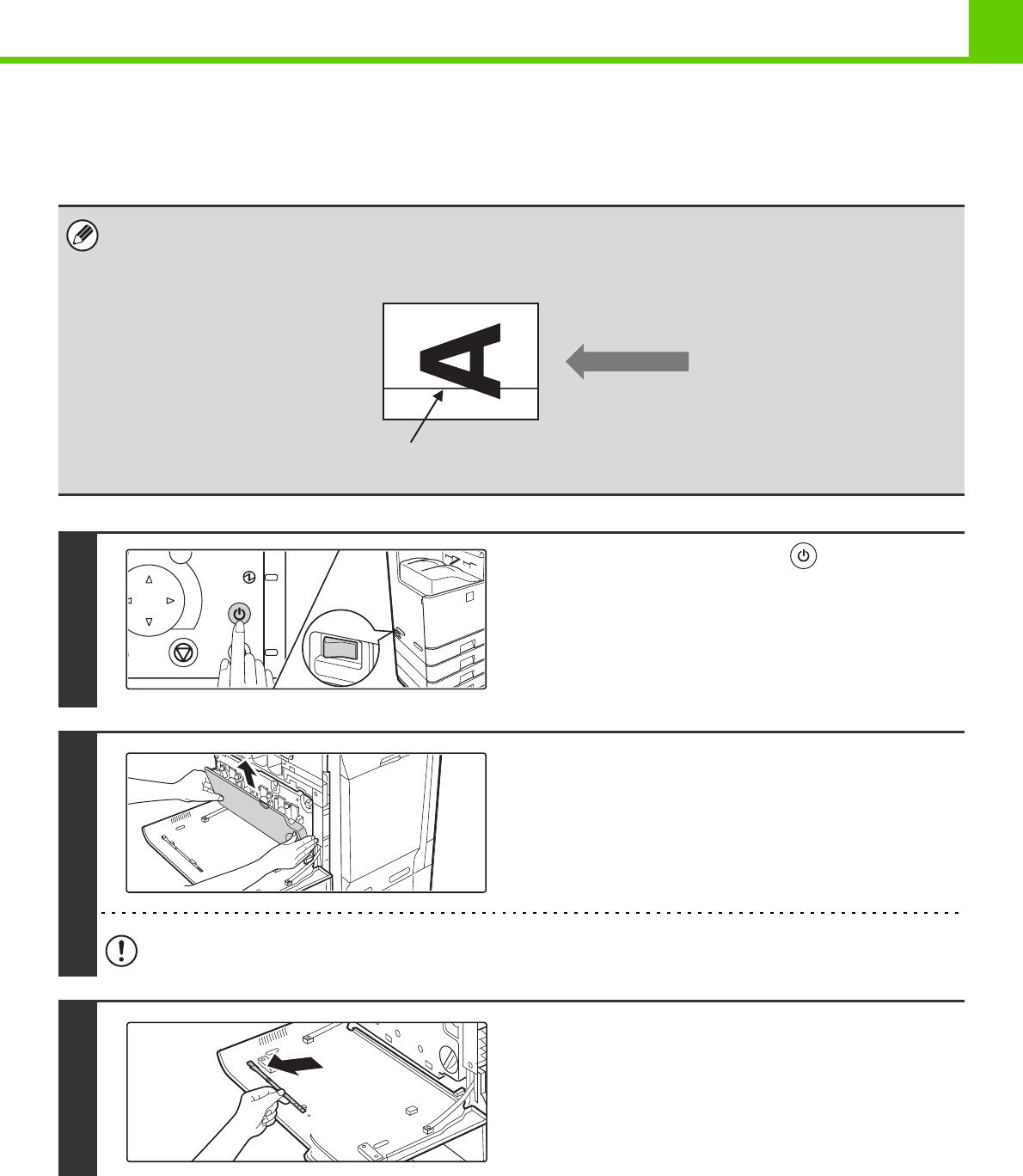 A