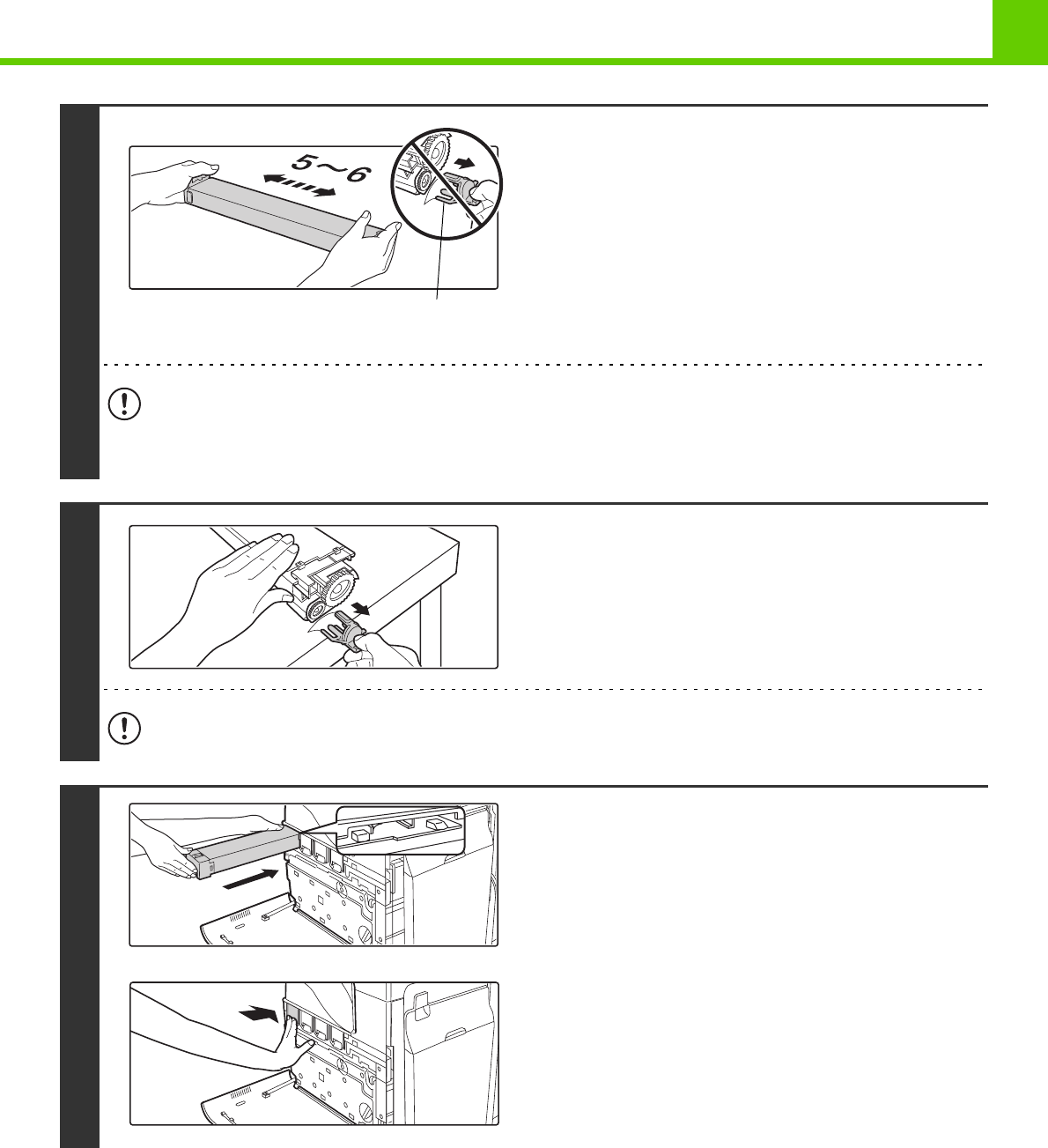 5～6