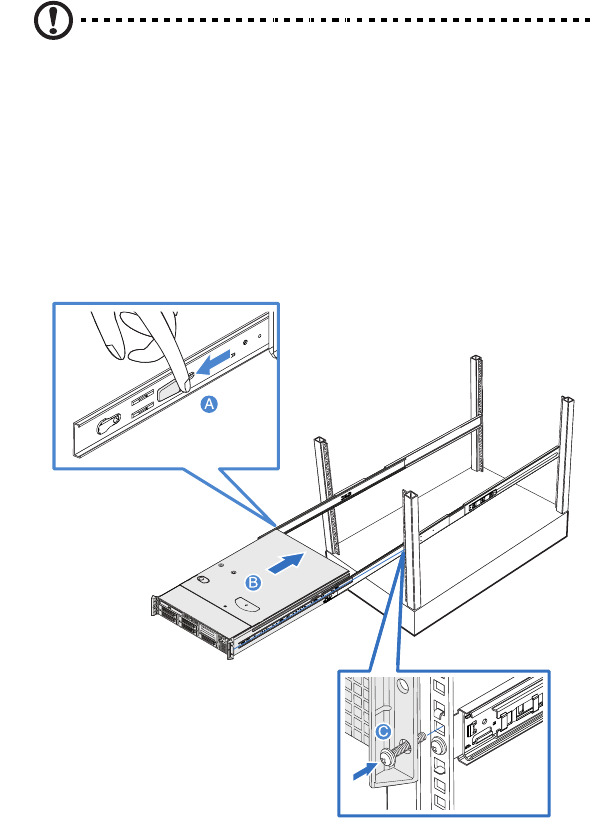 A

B

C