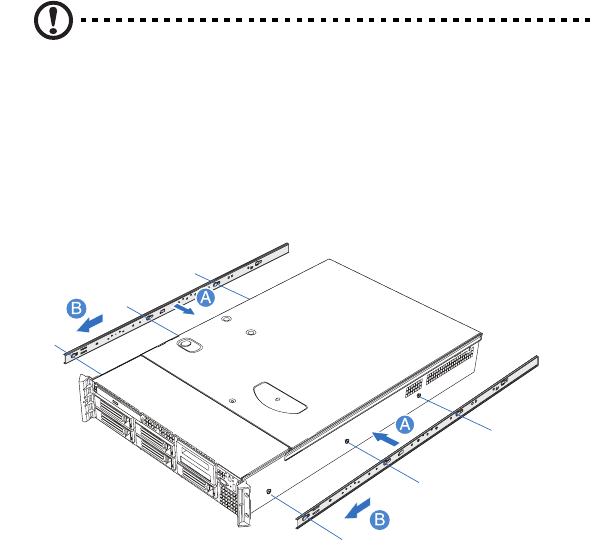 B
A
A
B