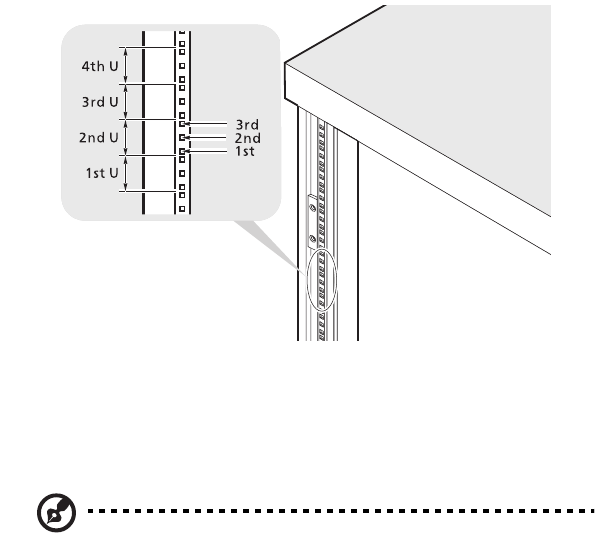 4th U
3rd U
2nd U
1st U
3rd
2nd
1st