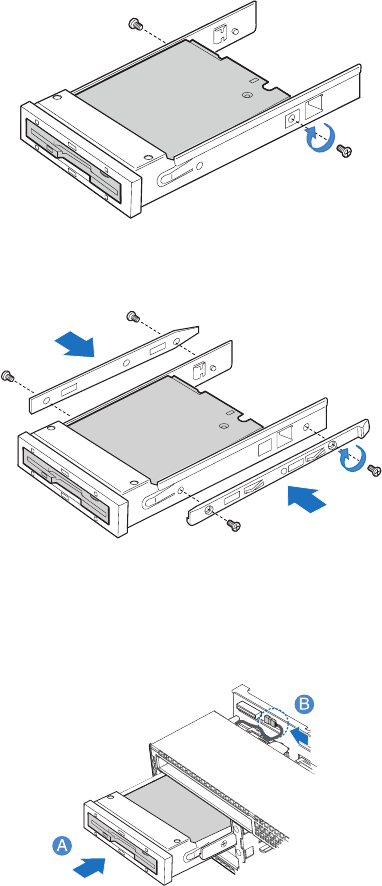 B

A