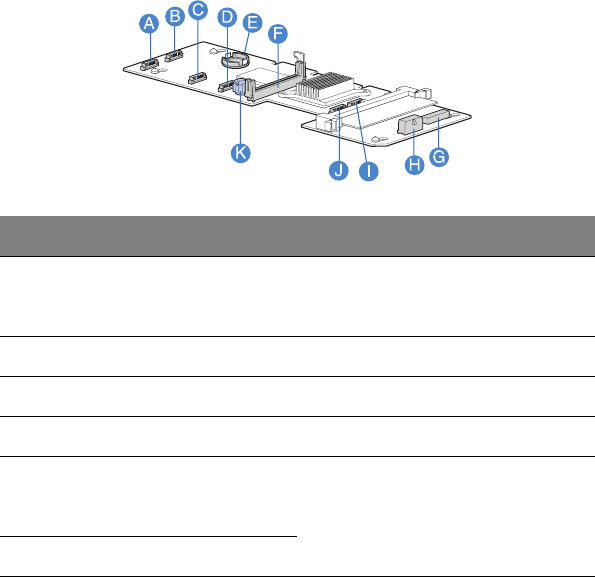 A B C D E F

K

J I H G