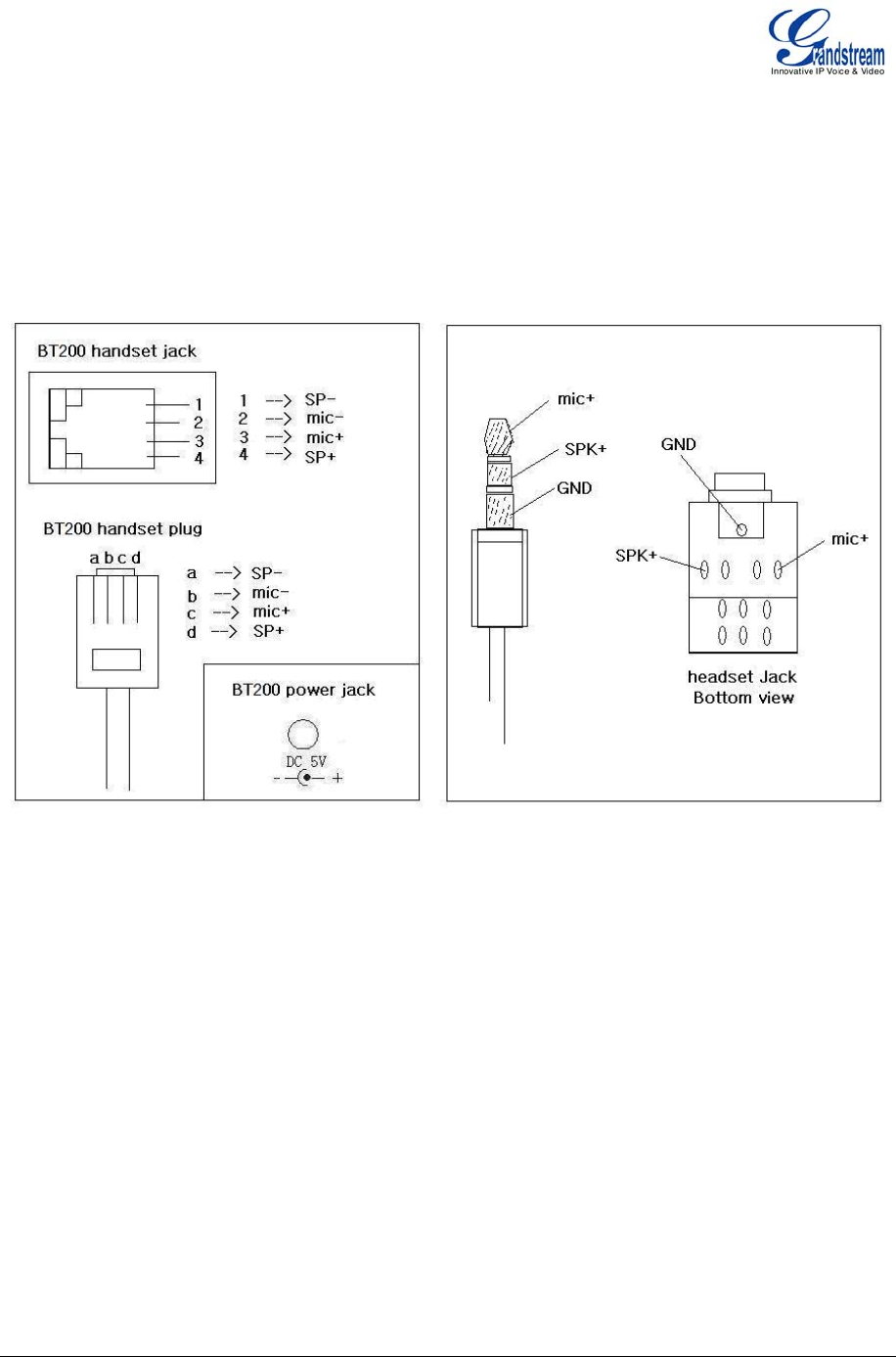 Grandstream
Innovative IP Voice & Video

BT200 handset jack

1
2
3
4

1 --> SP-
2 --> mic-
3 --> mic+
4 --> SP+

BT200 handset plug

a b c d

a --> SP-
b --> mic-
c --> mic+
d --> SP+

BT200 power jack

DC 5V
- +

mic+
SPK+
GND

GND
SPK+
mic+

headset Jack
Bottom view