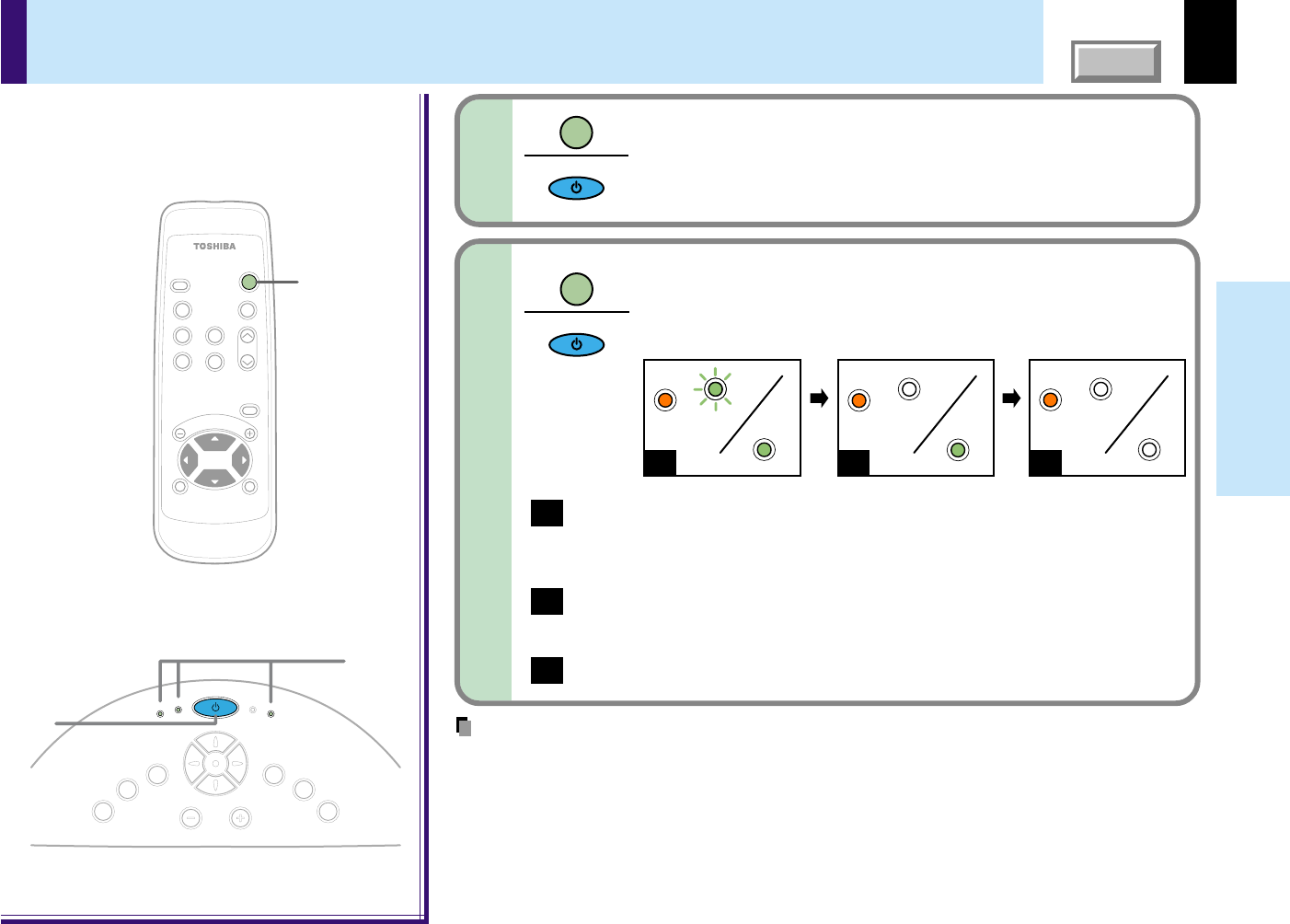 TOSHIBA