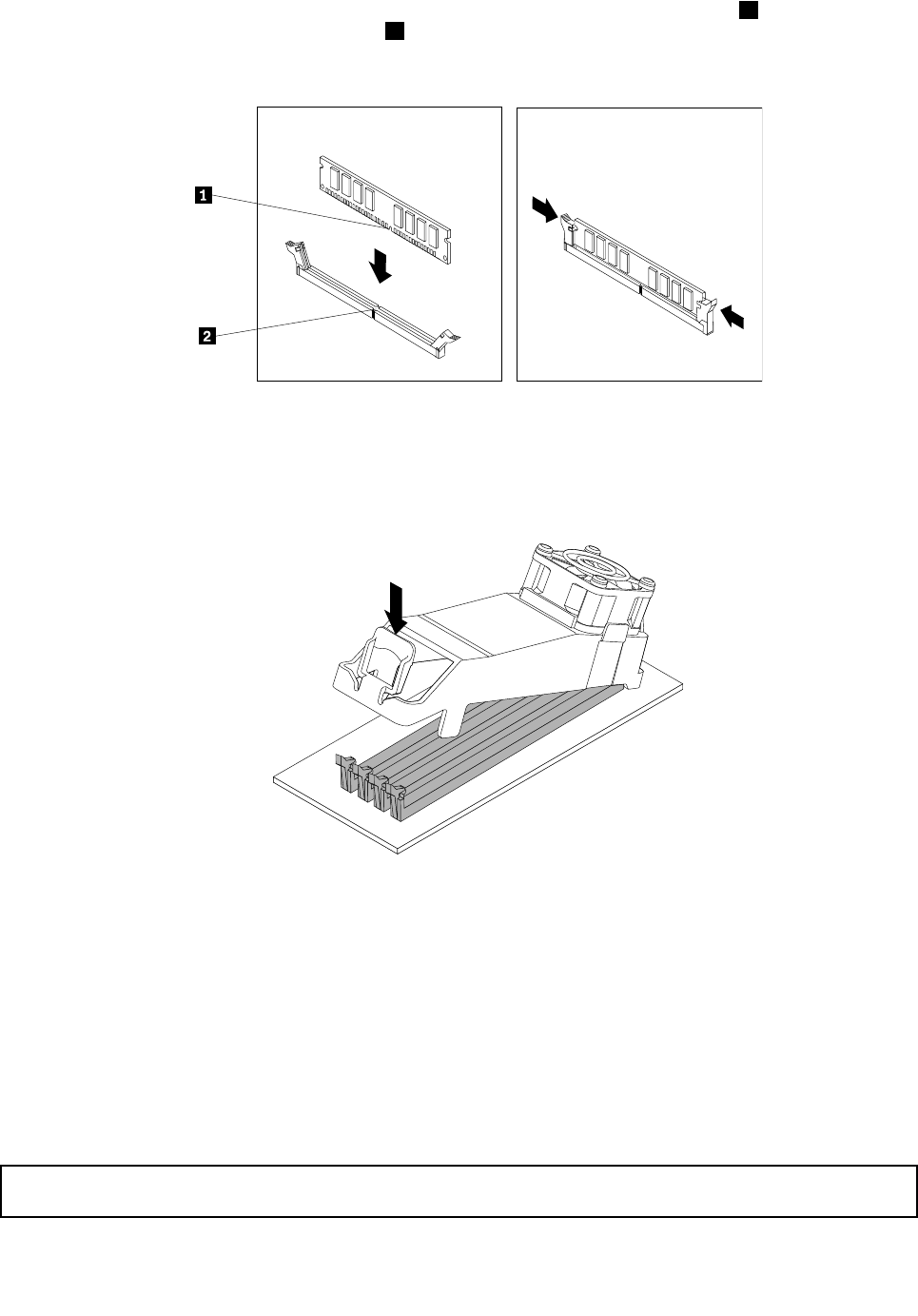 1

2