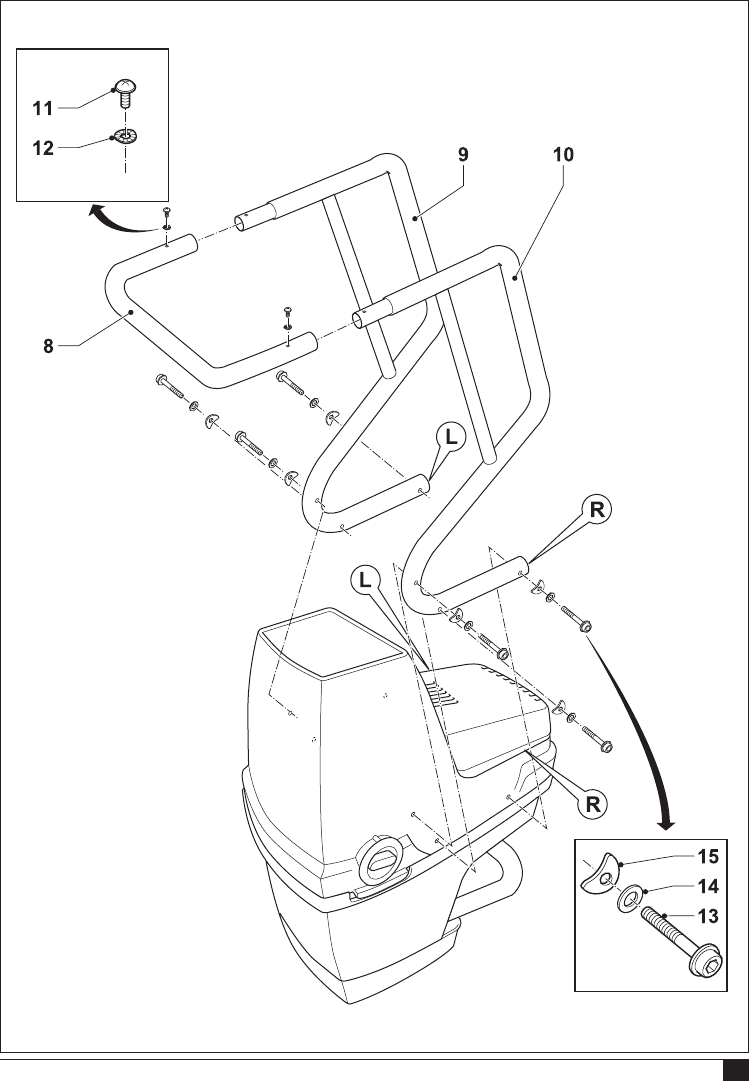 11
12
9
10
8
L
R
L
R
15
14
13