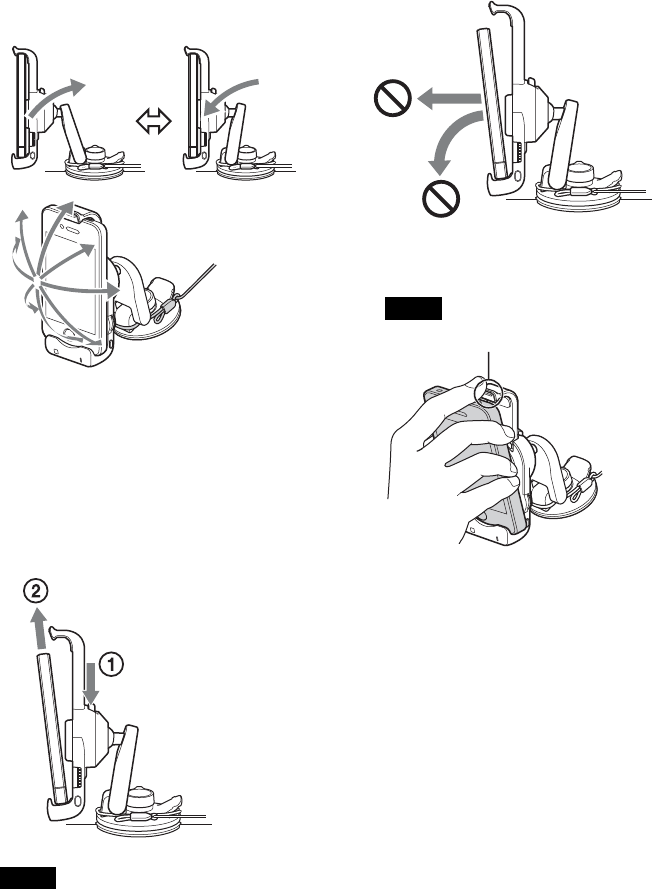 2

1