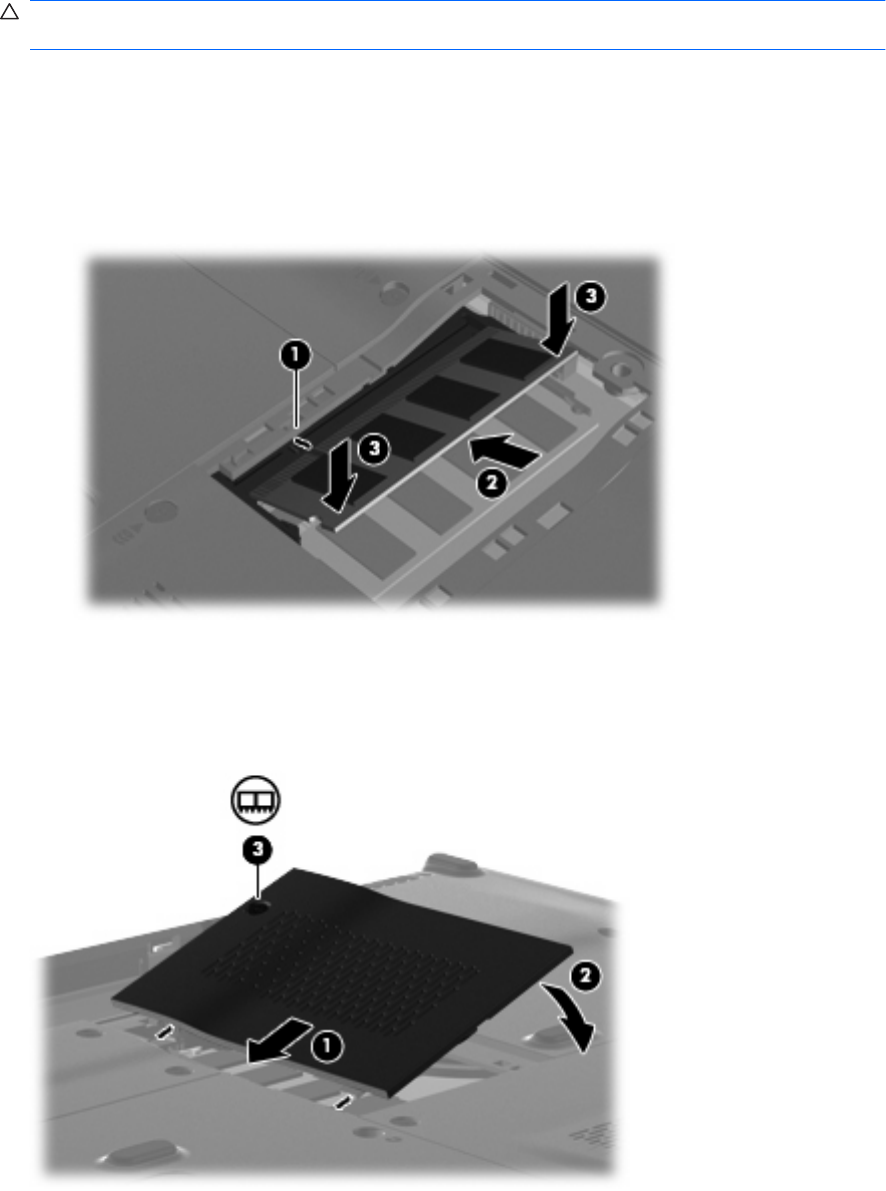 1
3
3
2

3
1
2