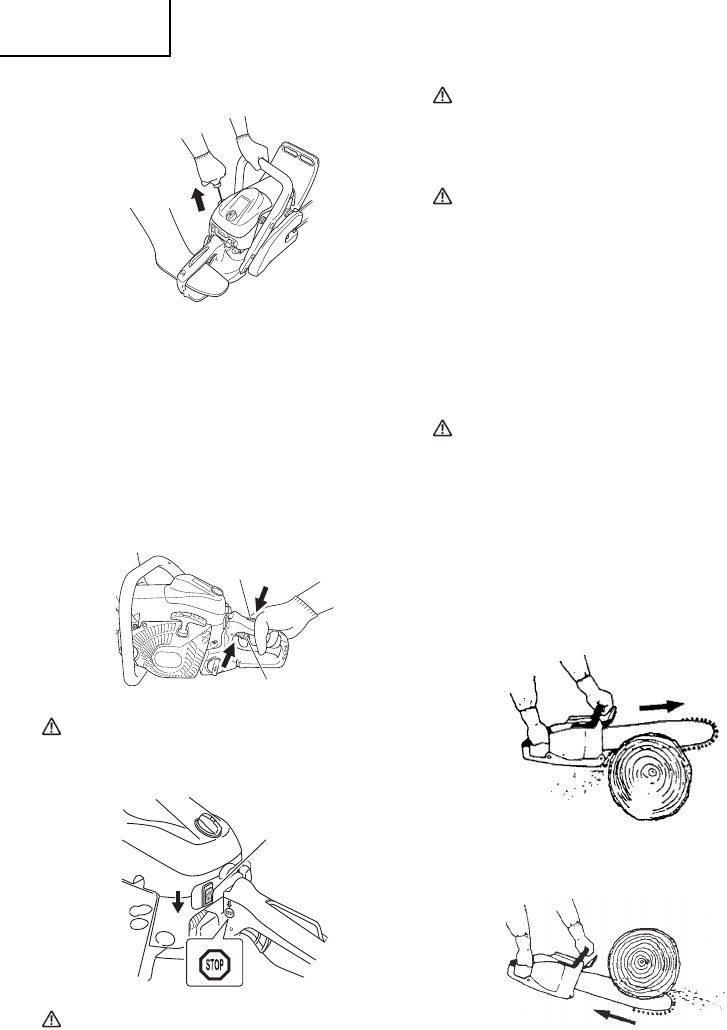 STOP