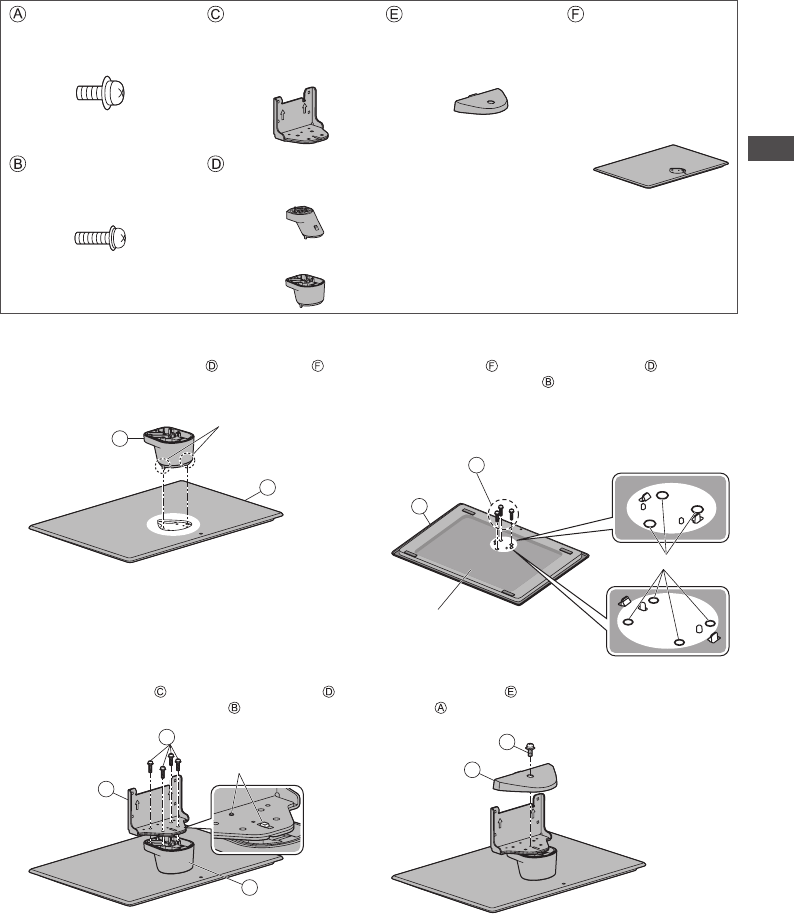 Ⓐ Ⓒ Ⓔ Ⓕ

Ⓑ Ⓓ

Ⓓ Ⓕ

Ⓕ Ⓓ Ⓑ

Ⓒ Ⓓ Ⓑ

Ⓔ Ⓐ