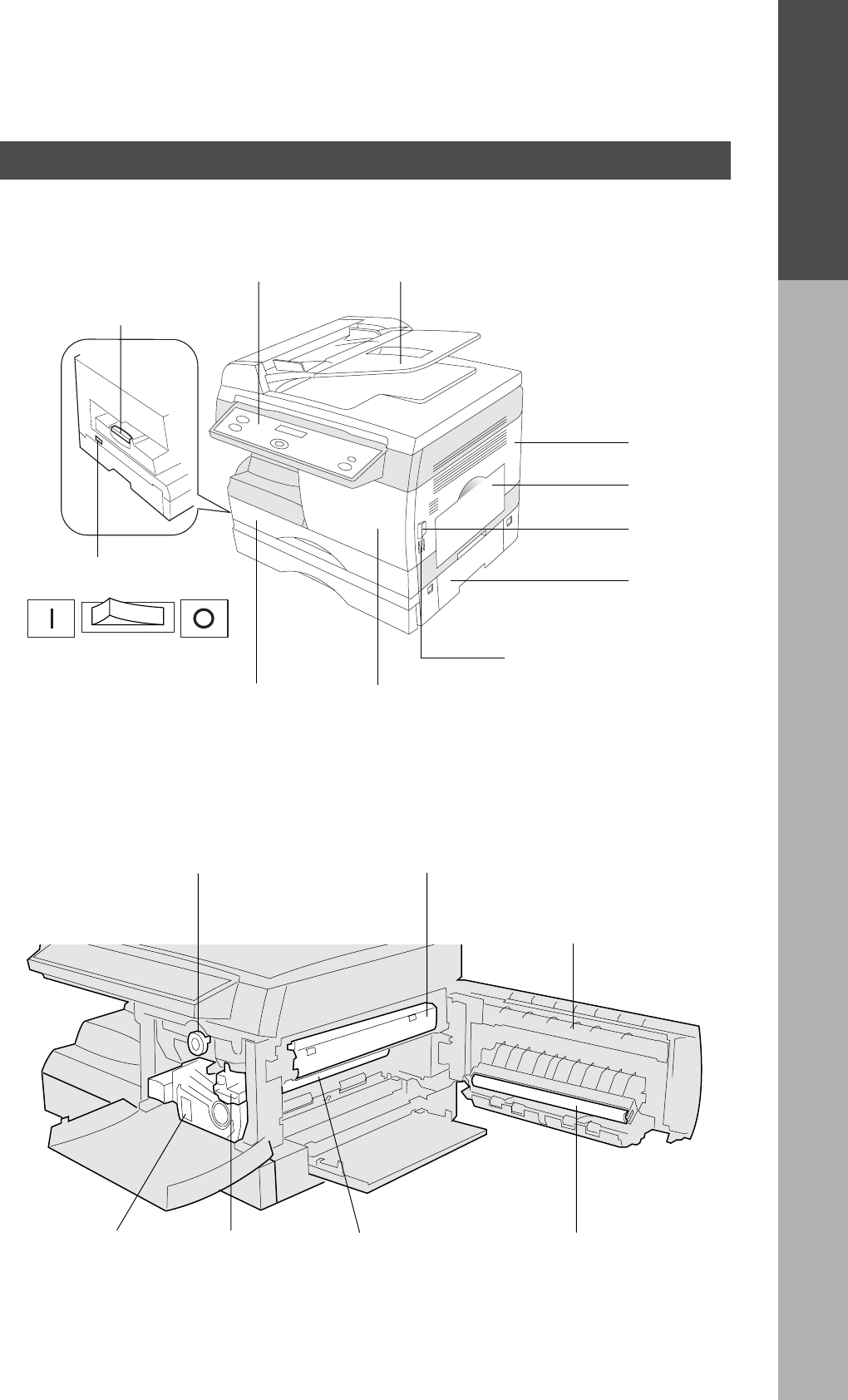 I

O