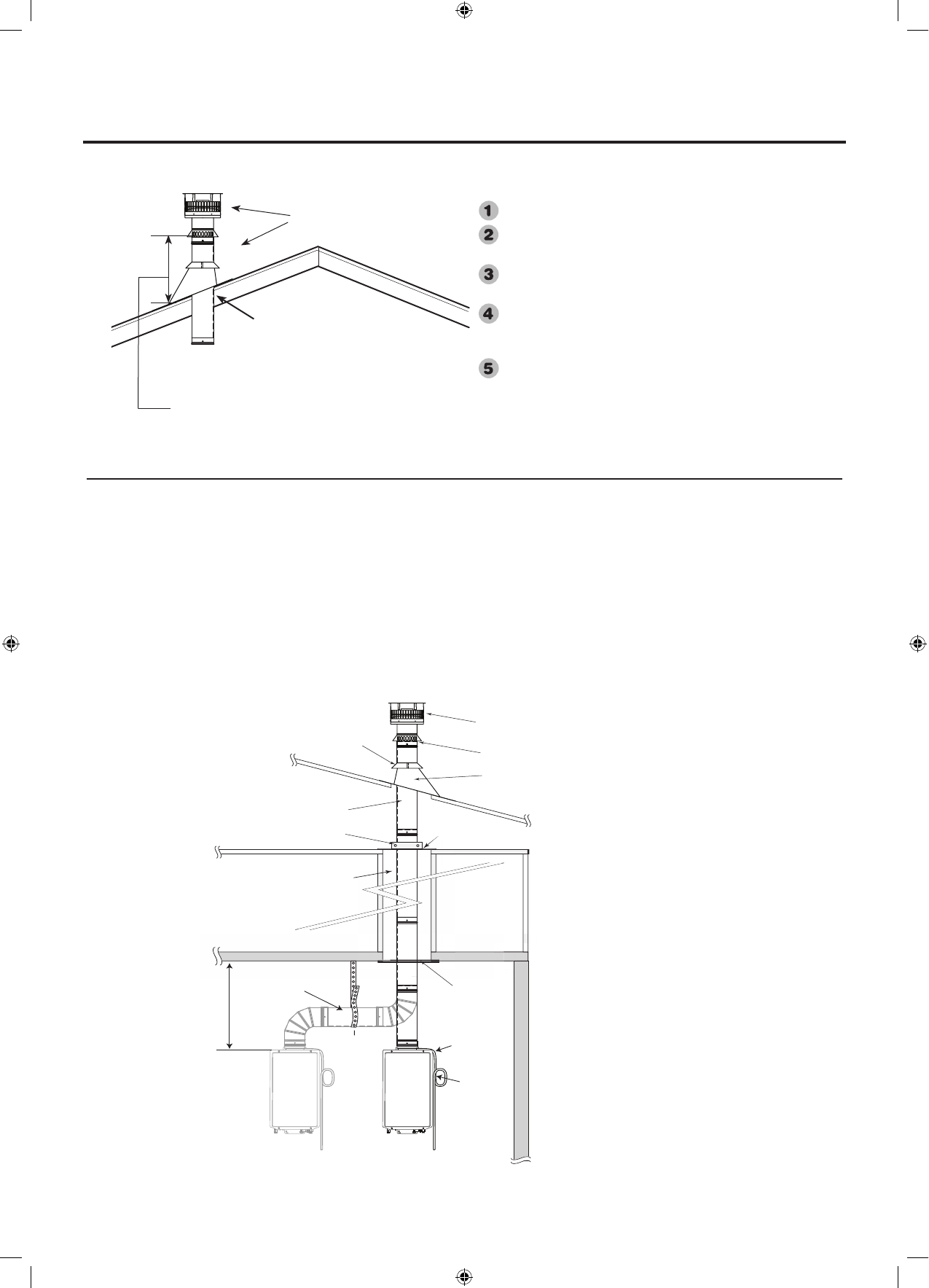 1

2

3

4

5