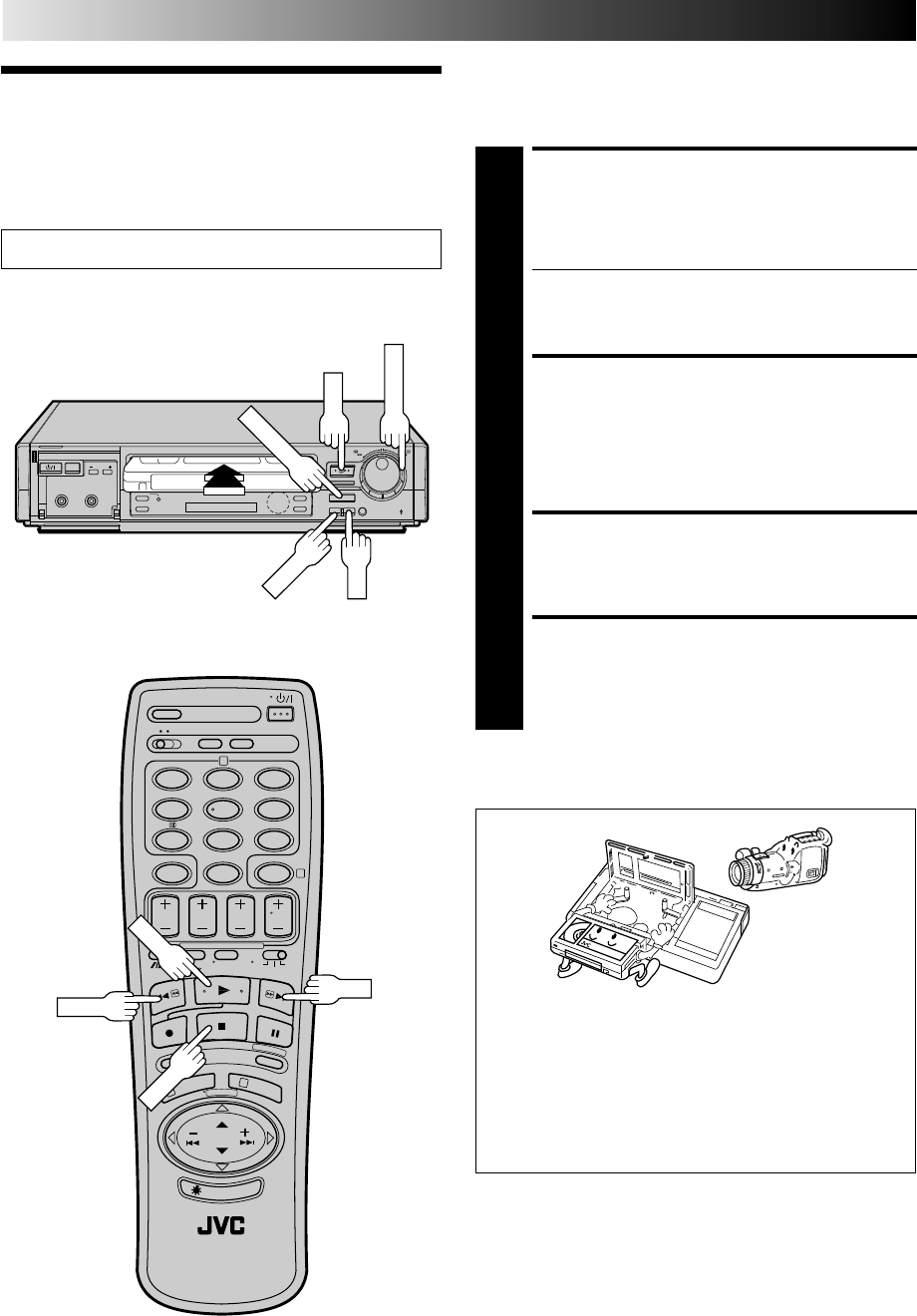 JVC