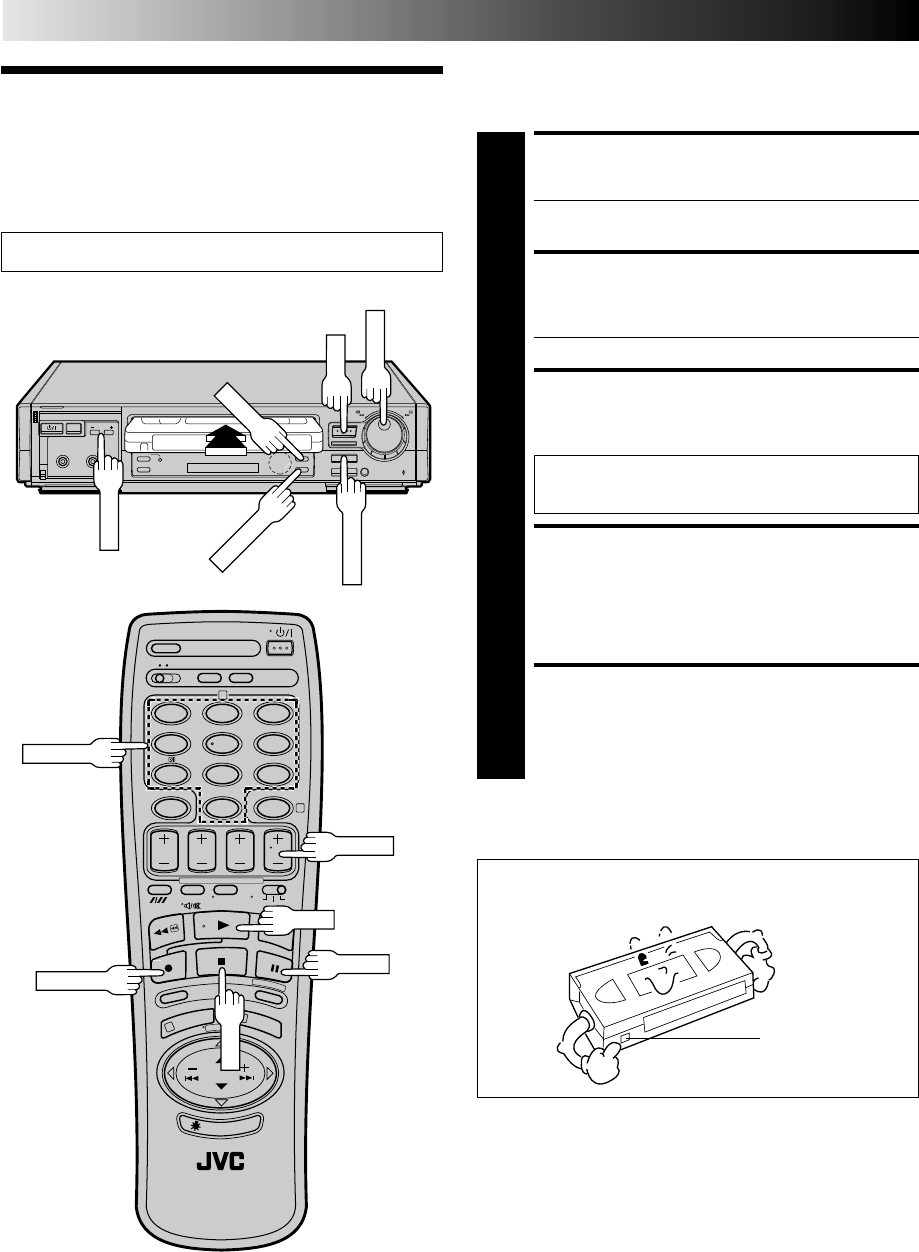 JVC