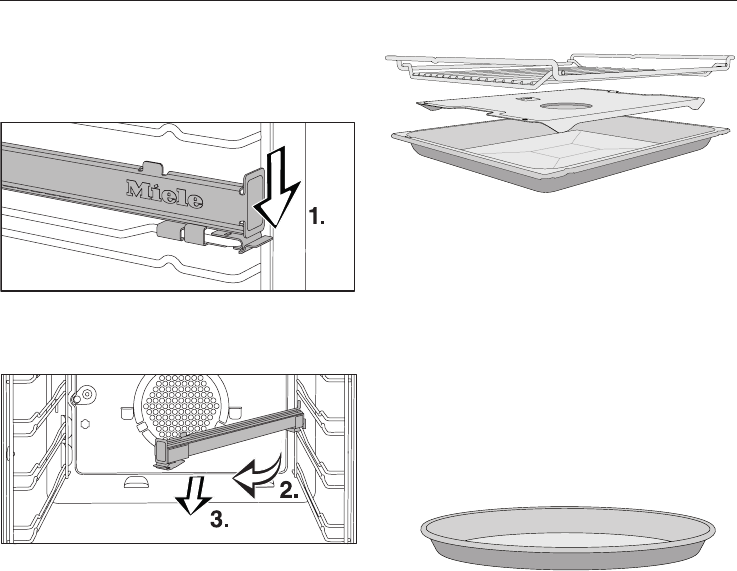 Miele

1.

2.

3.