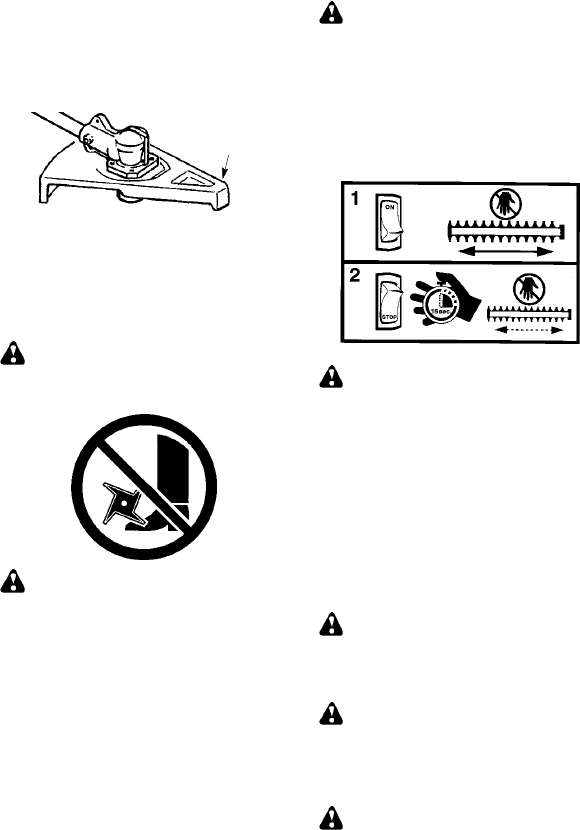 1

ON

2

STOP

15sec