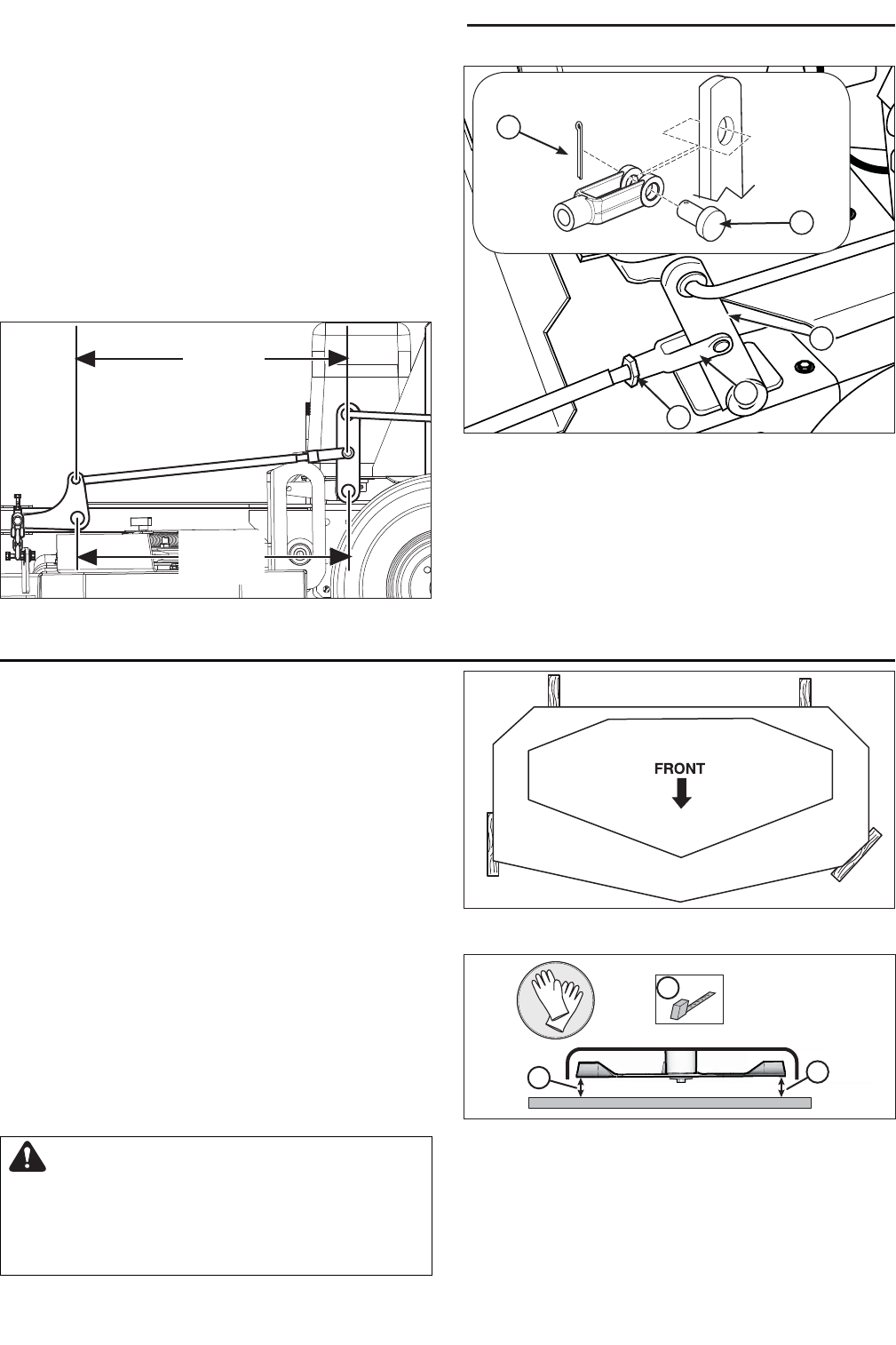 FRONT