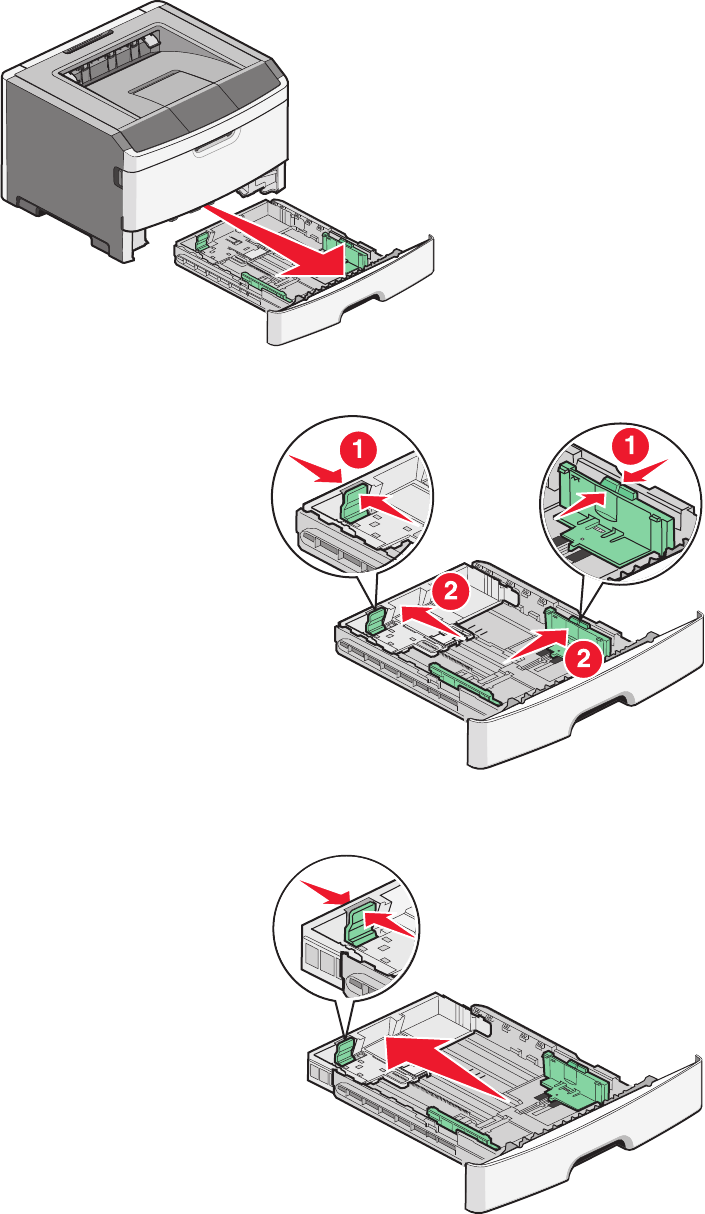 1

1

2

2