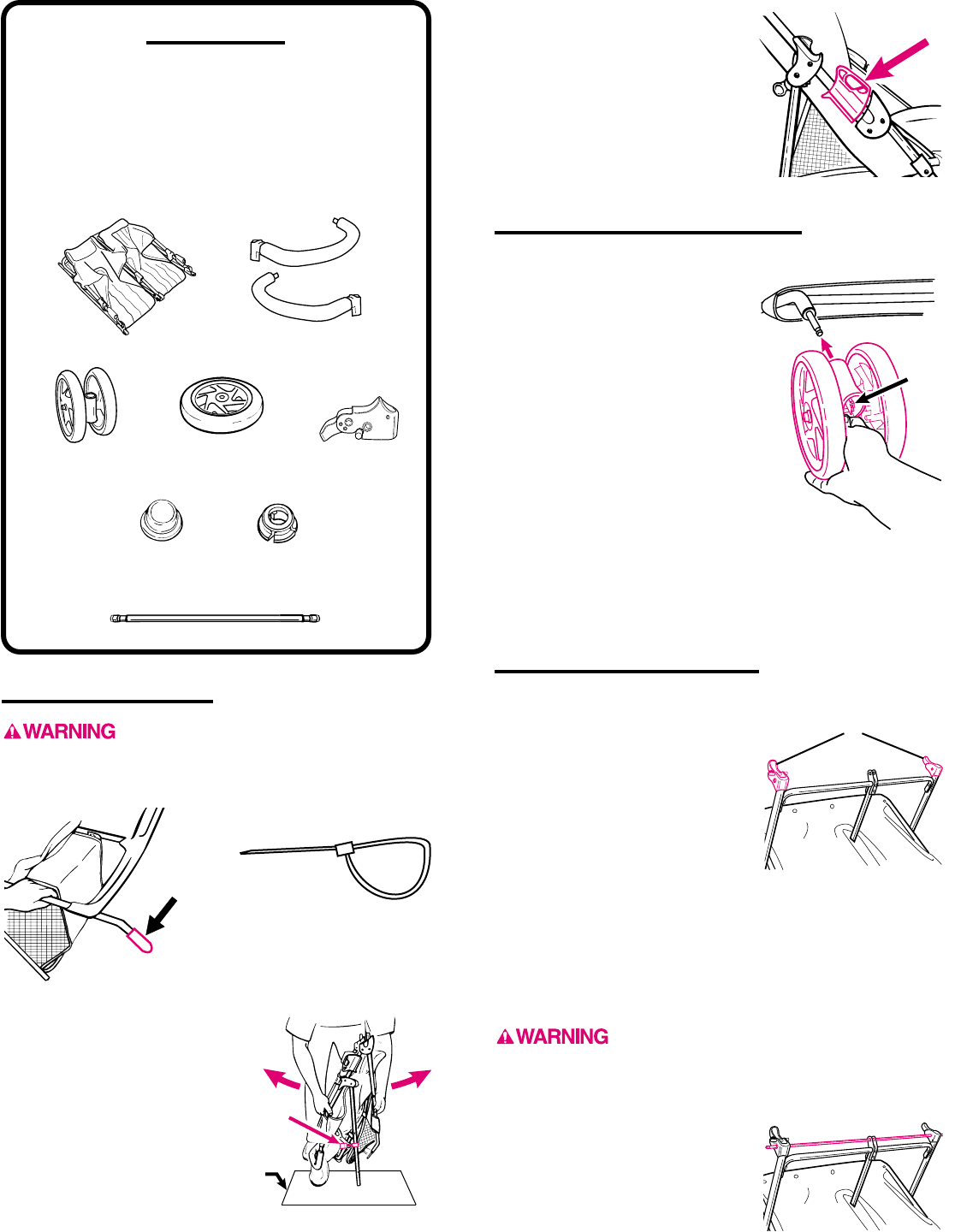 WARNING

WARNING