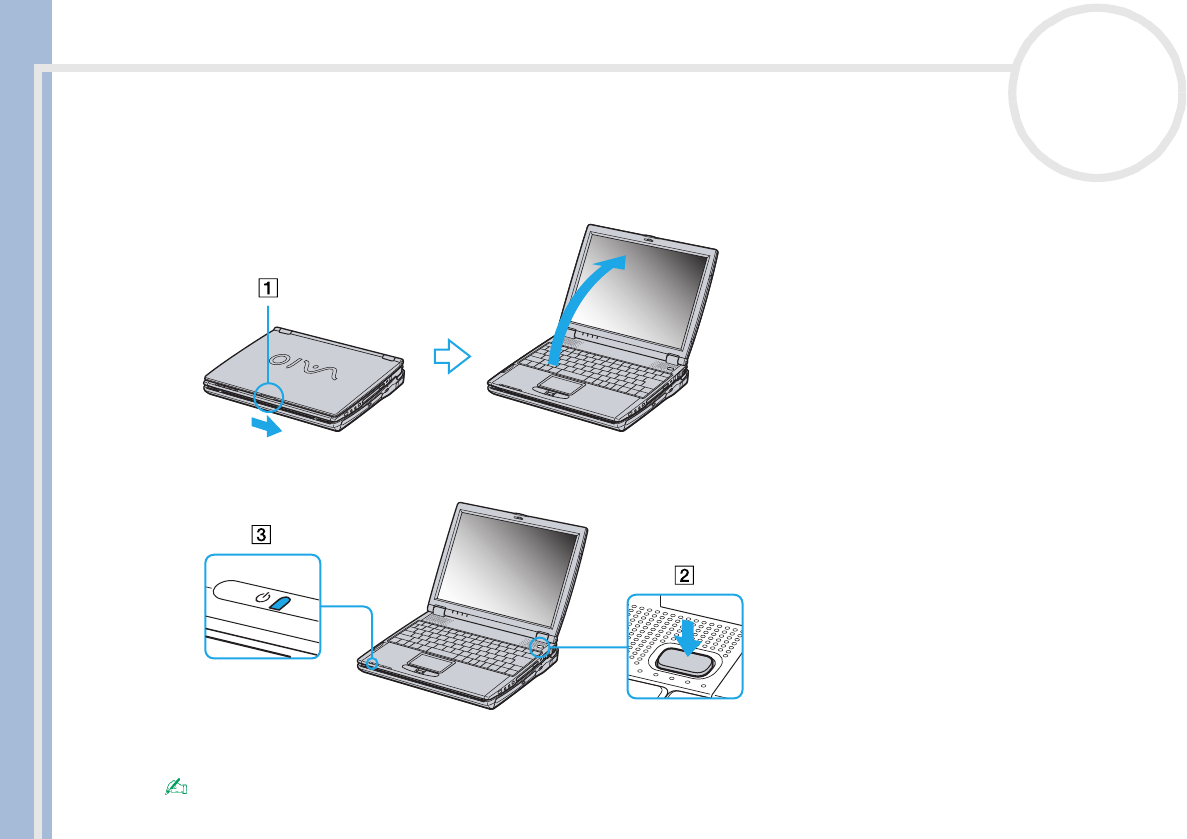 1

VAIO

3

2