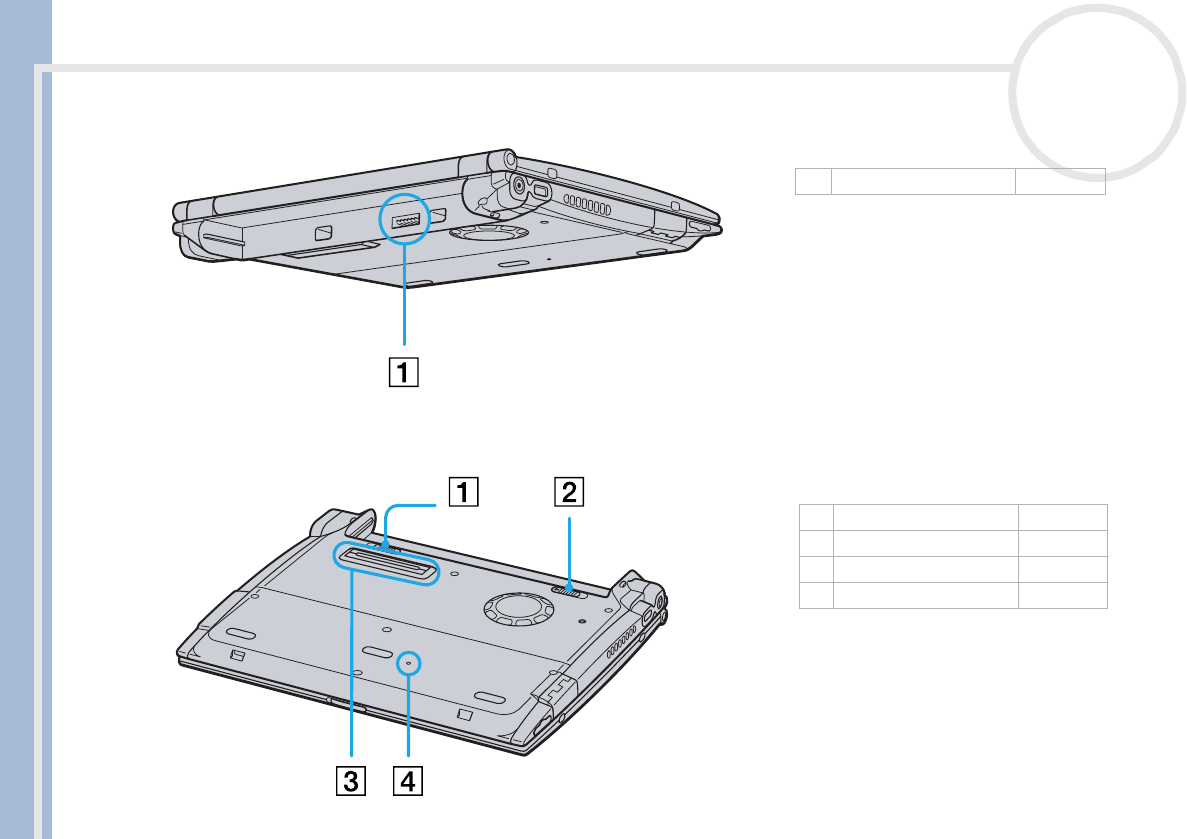 1

1 2

3 4