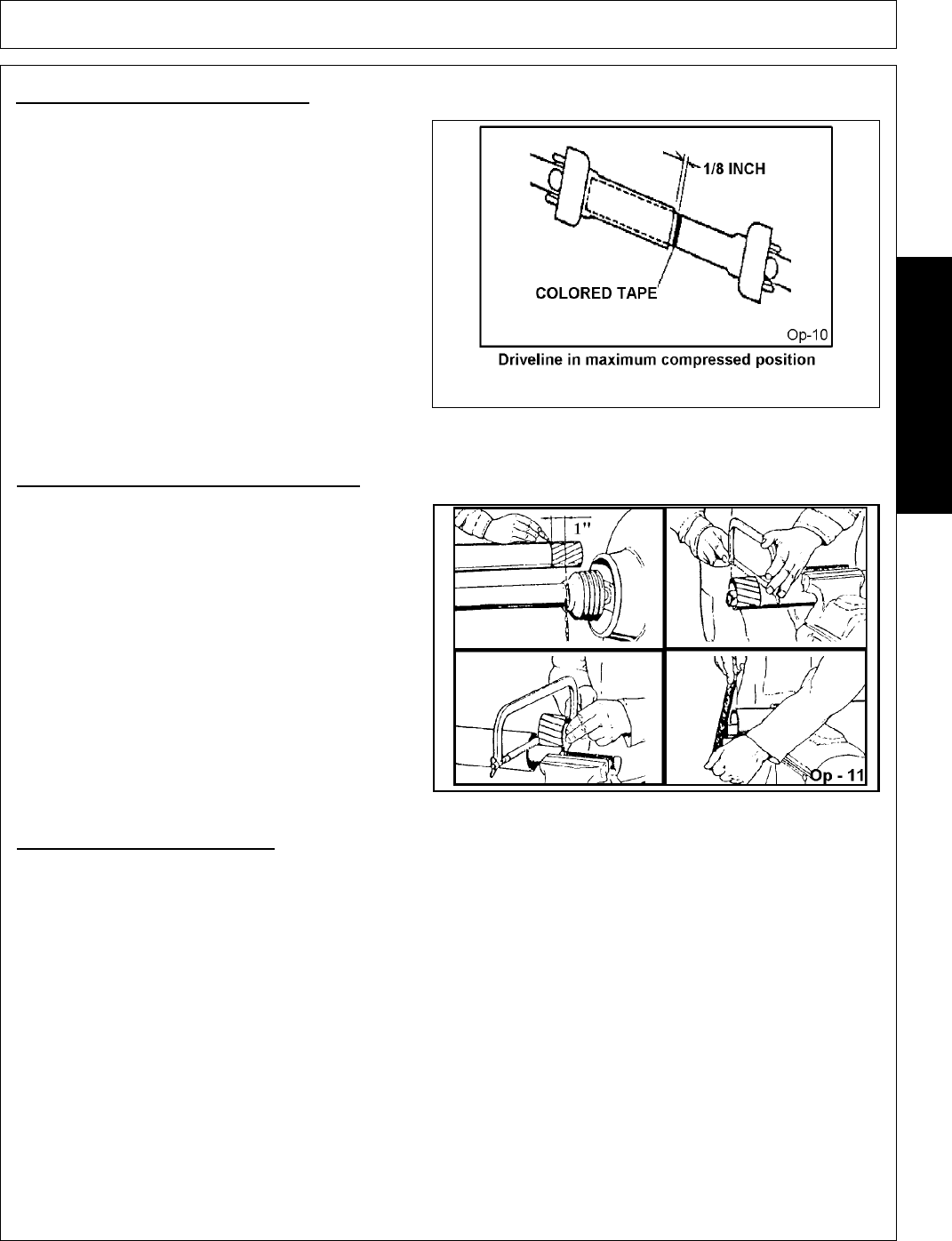 1/8 INCH

COLORED TAPE

Op-10

Driveline in maximum compressed position

1"

Op - 11