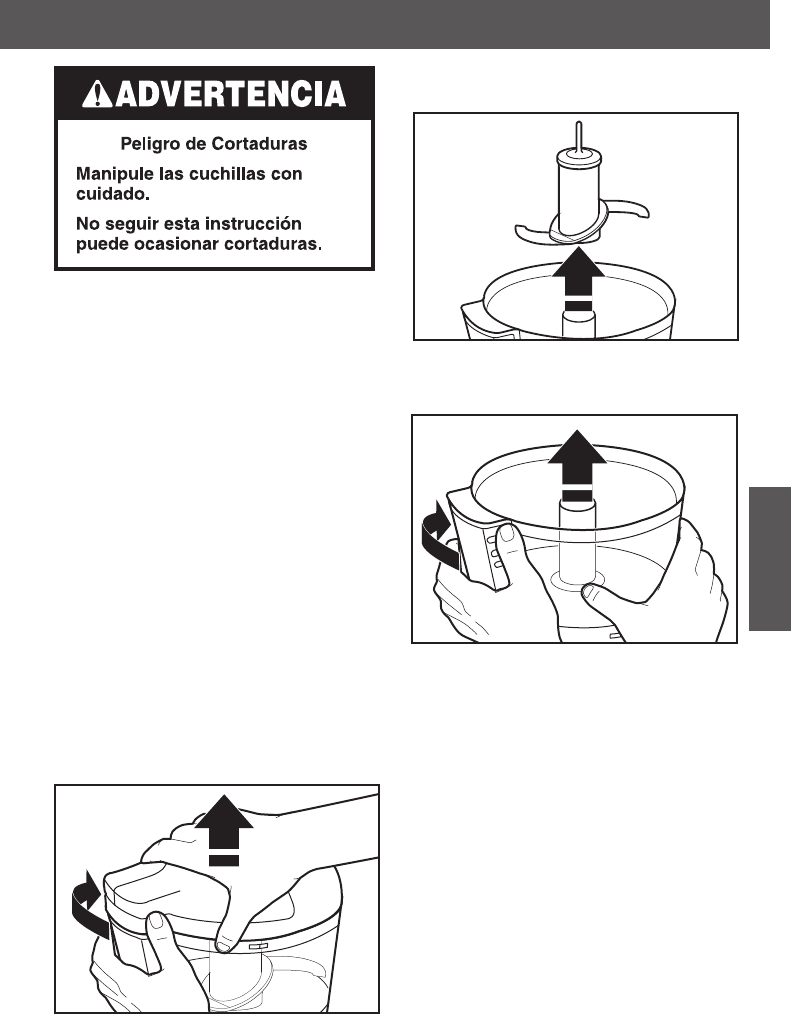 ADVERTENCIA

Peligro de Cortaduras

Manipule las cuchillas con cuidado.

No seguir esta instrucción puede ocasionar cortaduras.