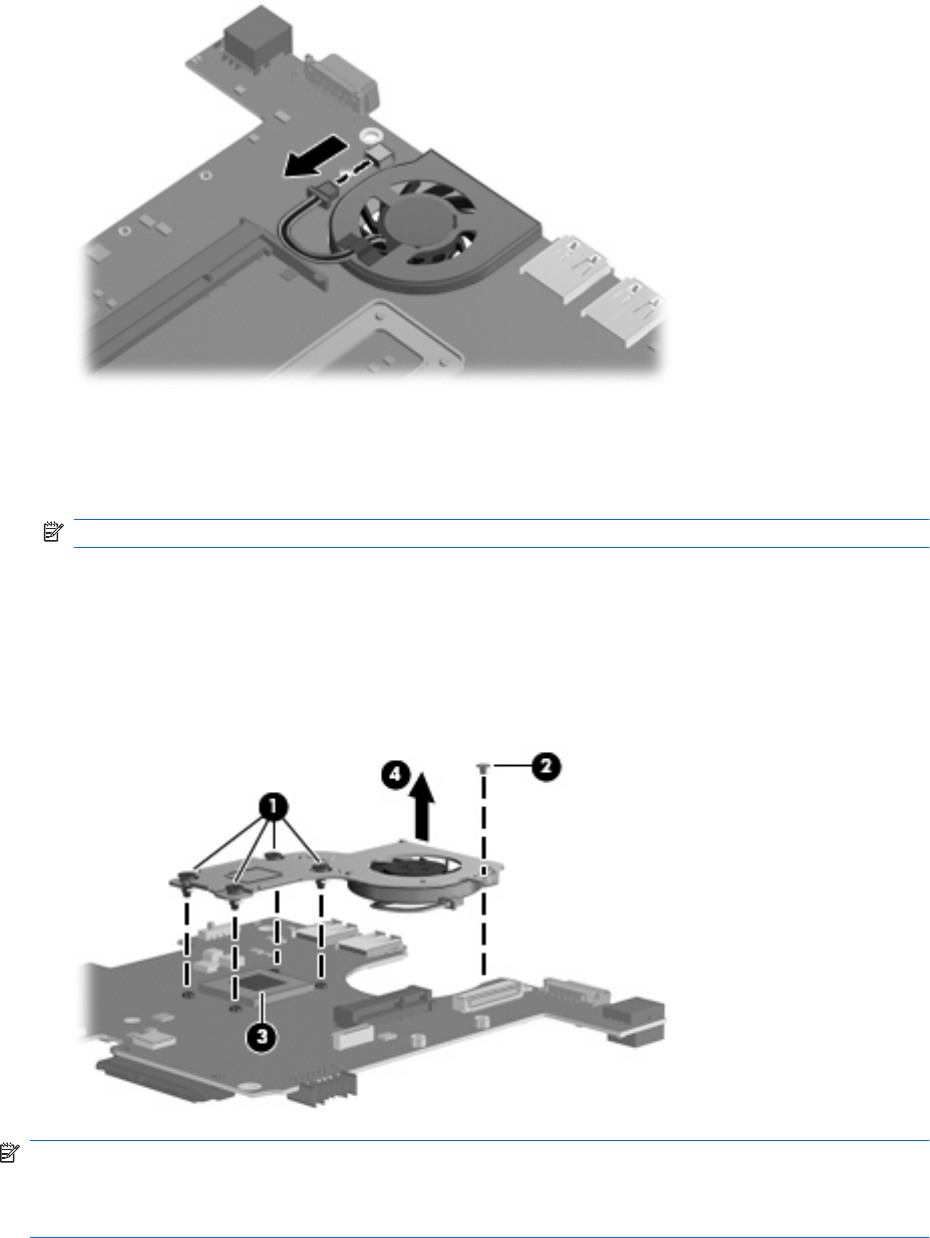 1

2

3

4