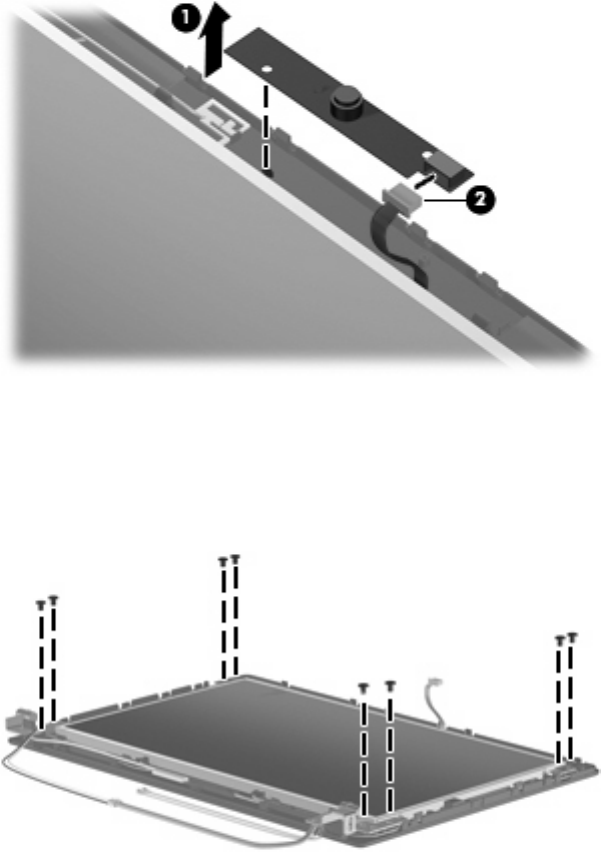 1

2