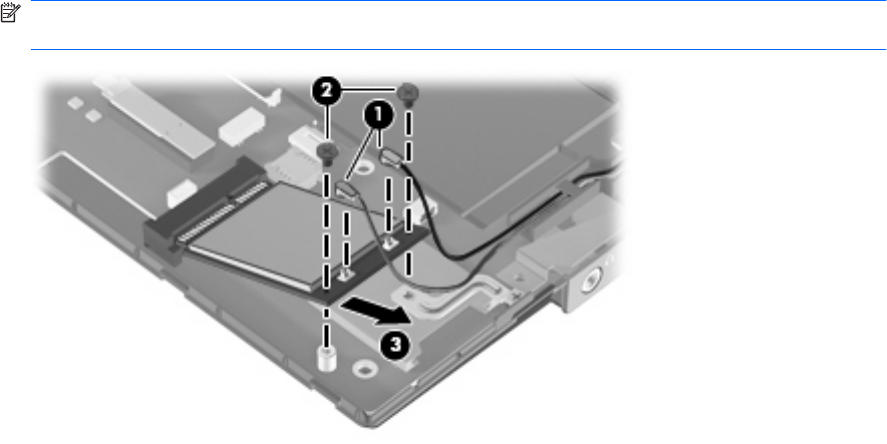 2
1
3