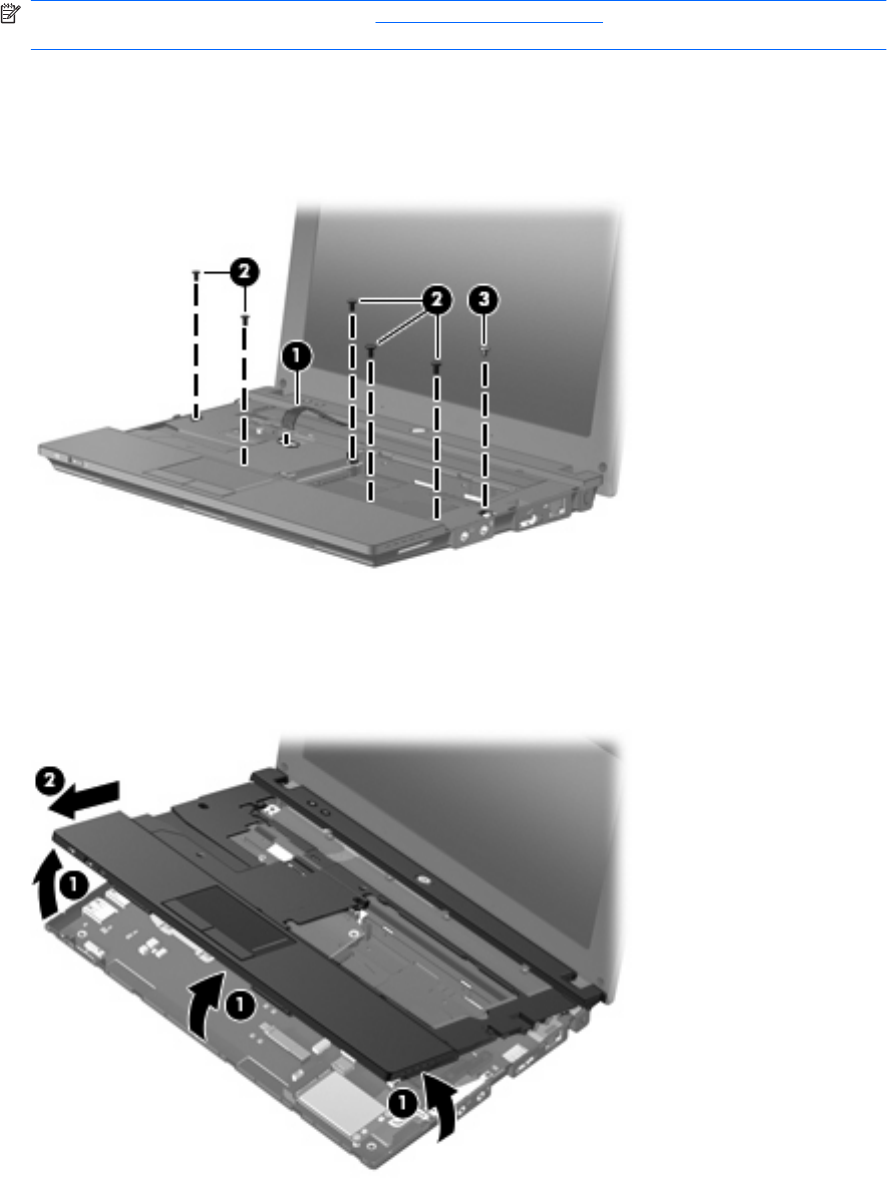 2

2

3

1

2

1

1

1