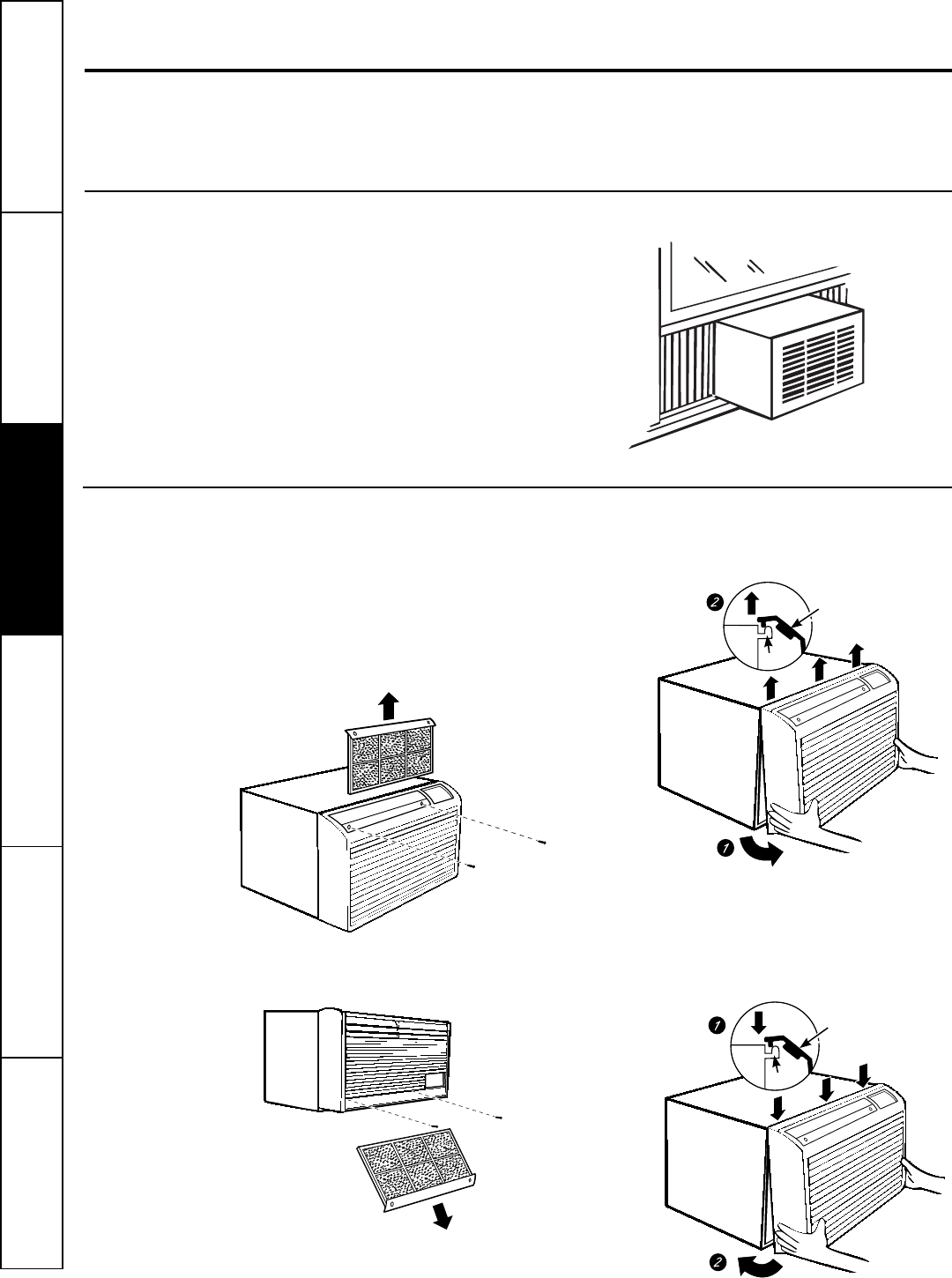 2

1

1

2