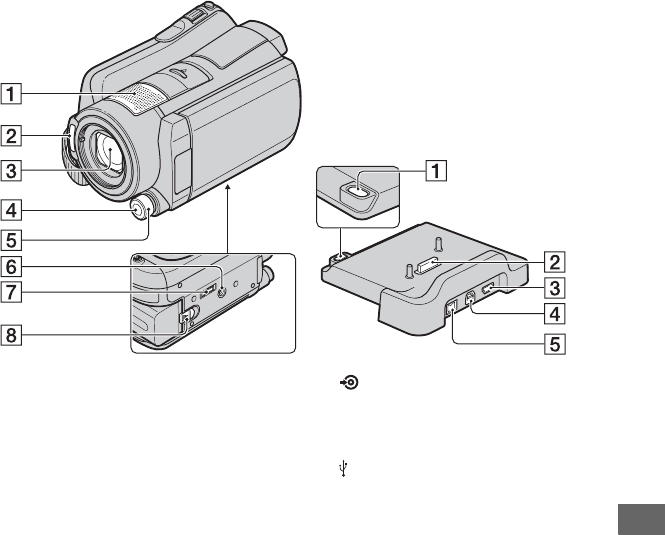 1
2
3
4
5
6
7
8

1
2
3
4
5