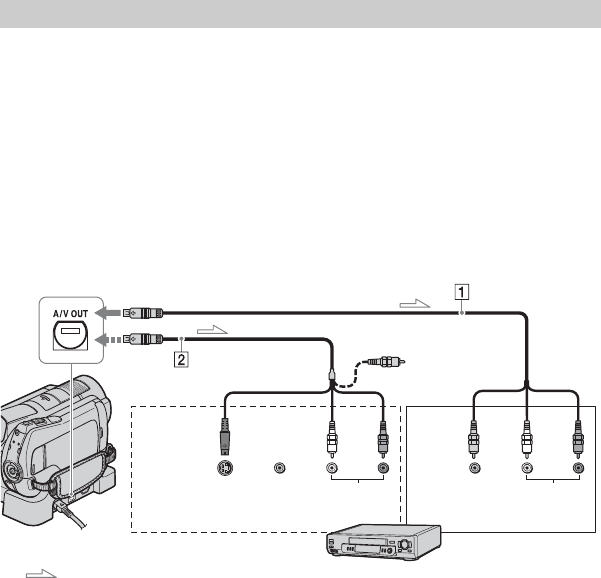 A/V OUT

1

2