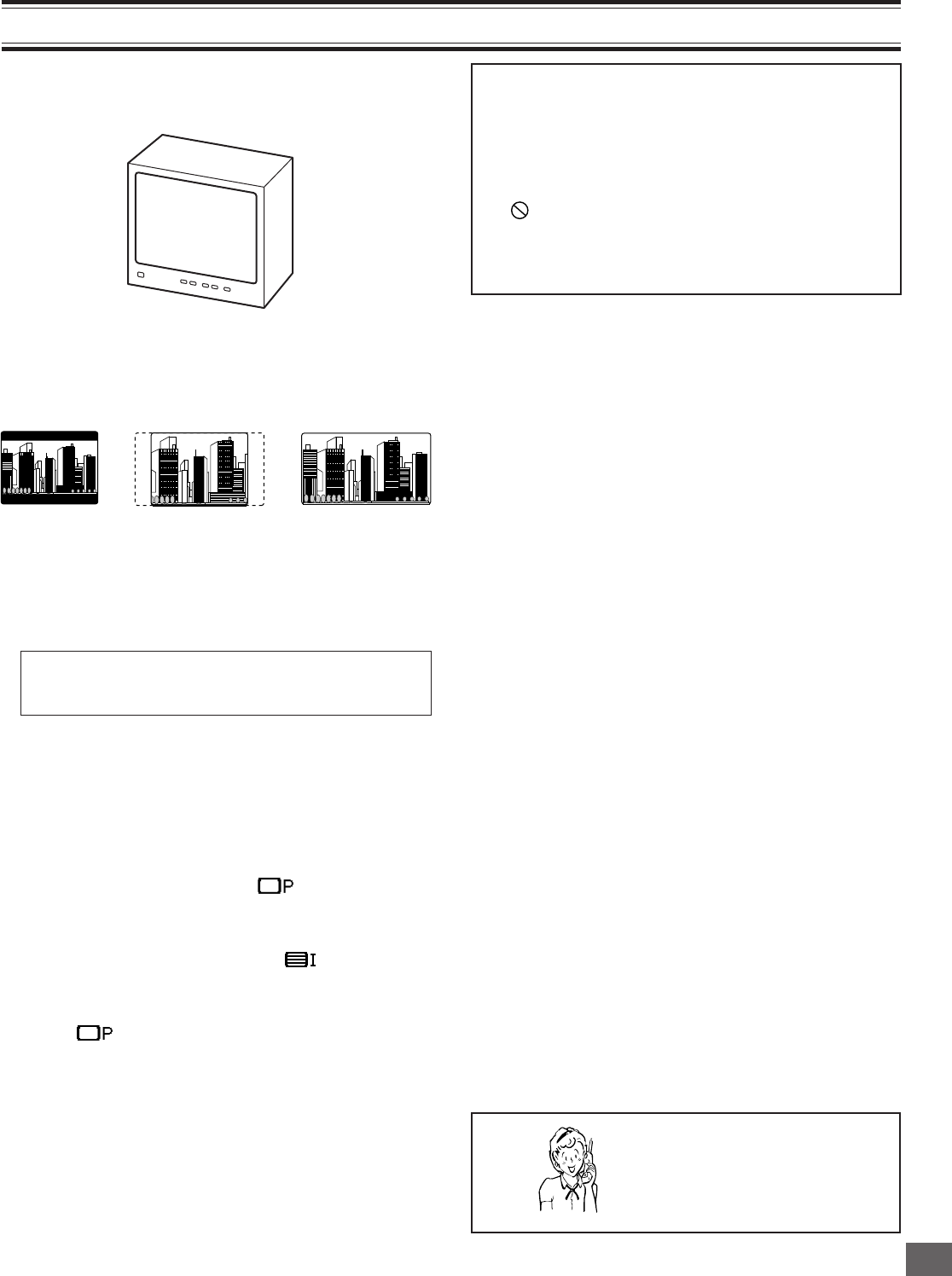 P

I

P