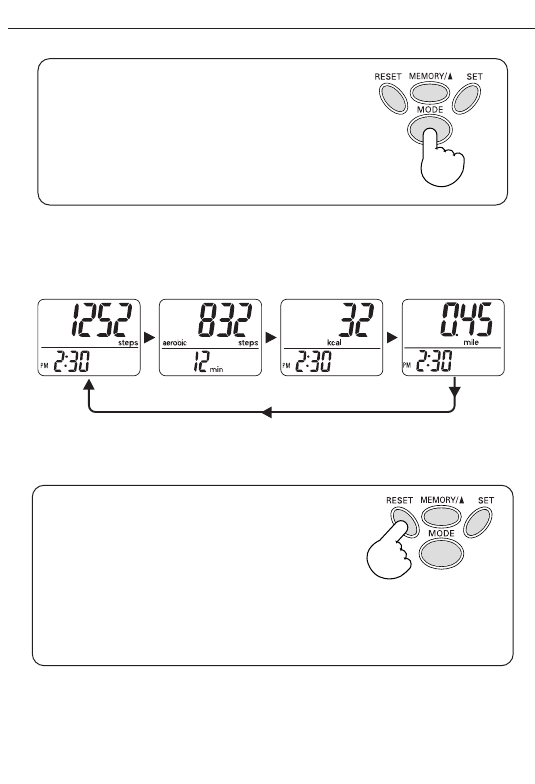 RESET MEMORY/▲ SET
MODE

1252 steps
PM 2:30

aerobic 832 steps
12 min

32 kcal
PM 2:30

0.45 mile
PM 2:30

RESET MEMORY/▲ SET
MODE