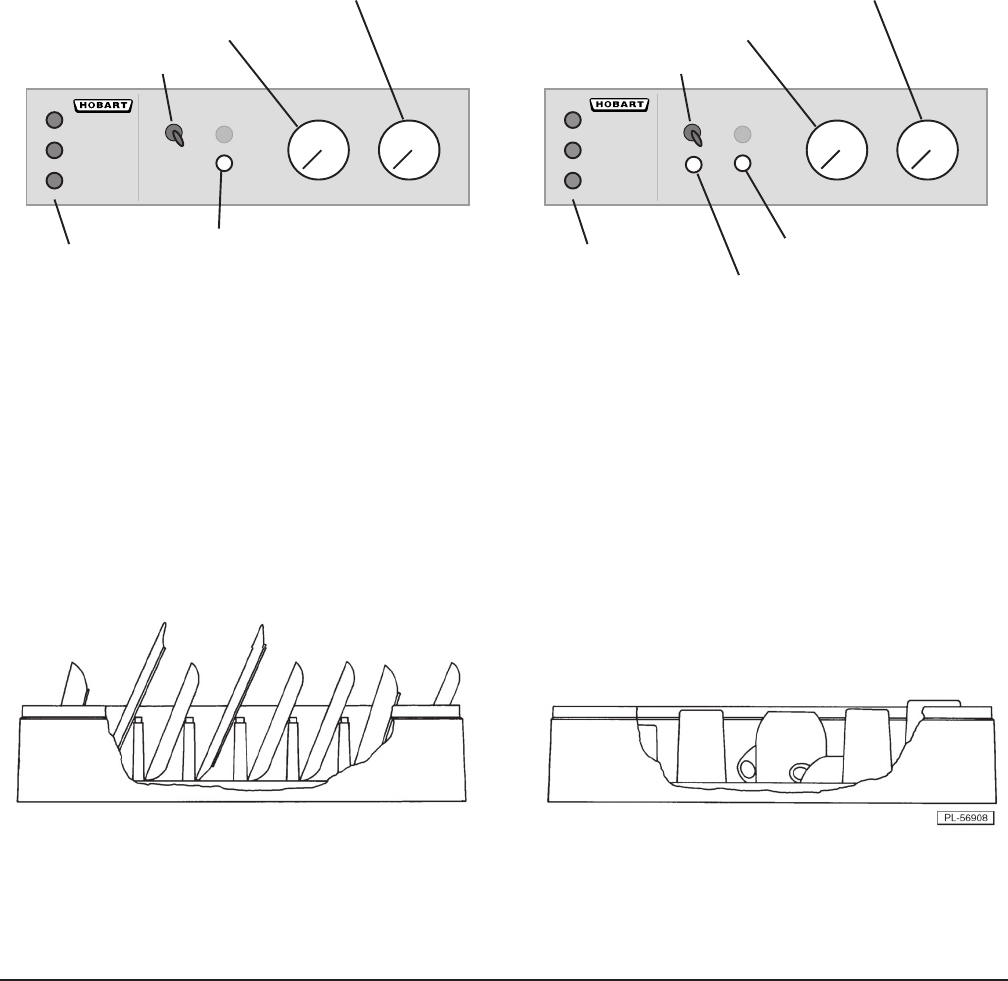 HOBART

HOBART

PL-56908