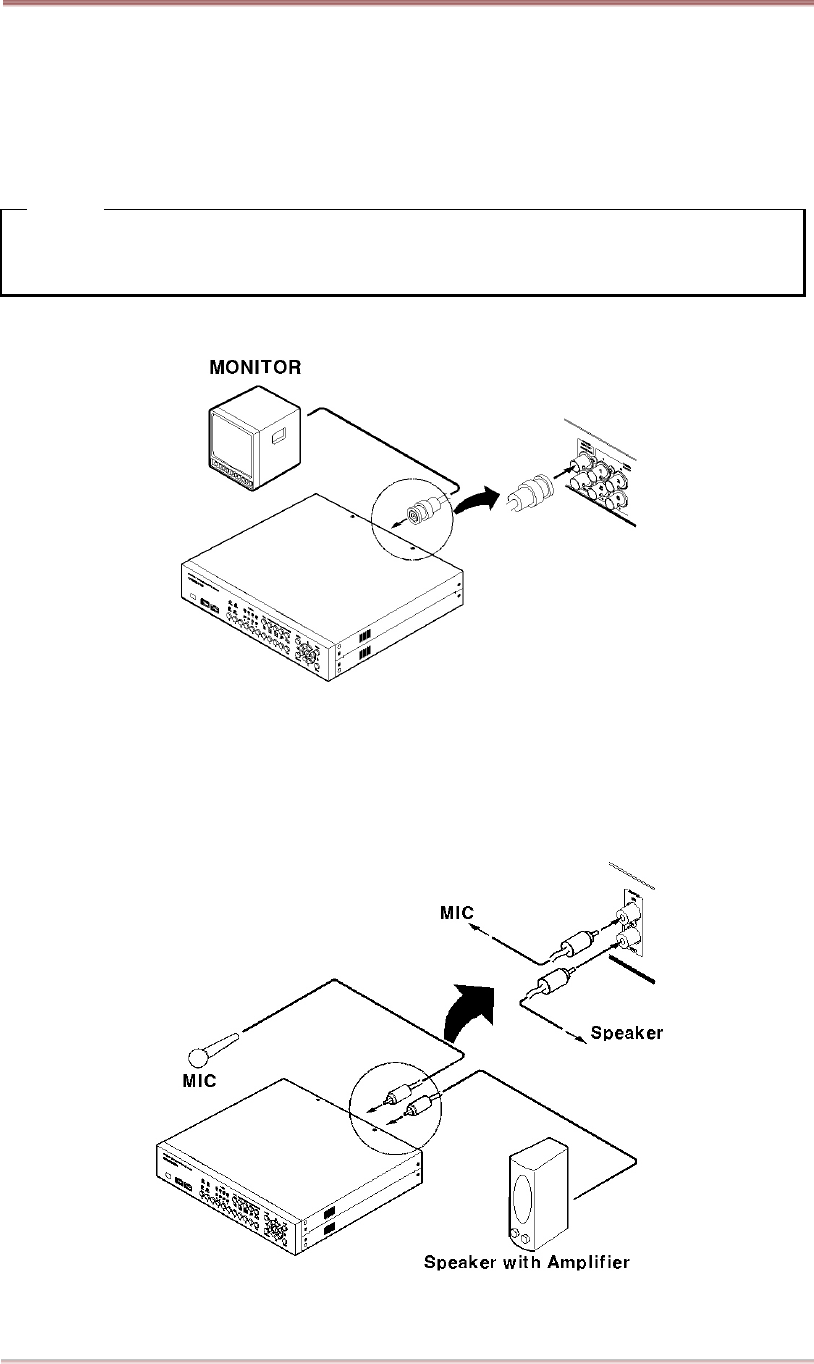 MONITOR

MIC

Speaker

MIC

Speaker with Amplifier