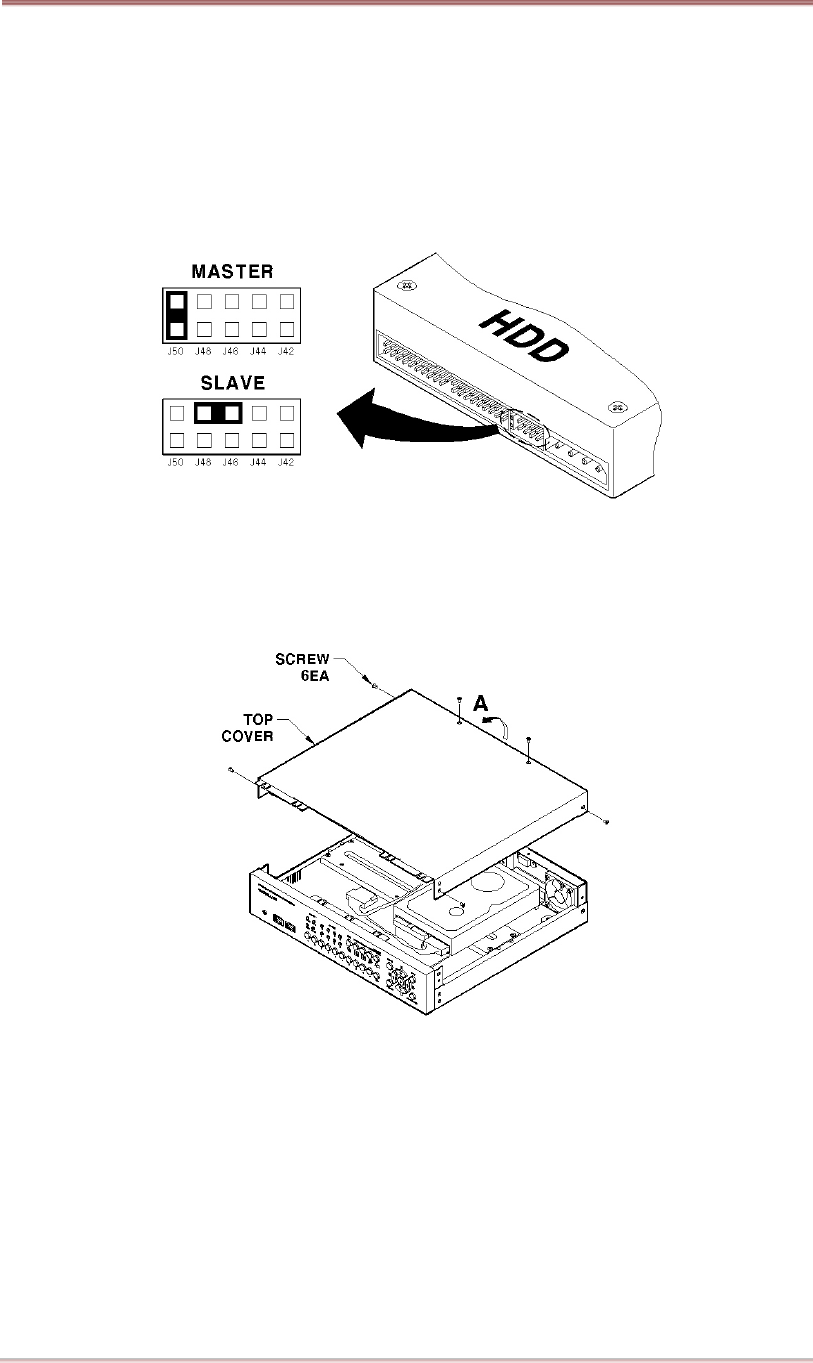 MASTER

J50 J48 J46 J44 J42

SLAVE

J50 J48 J46 J44 J42

HDD

SCREW 6EA

TOP COVER

A