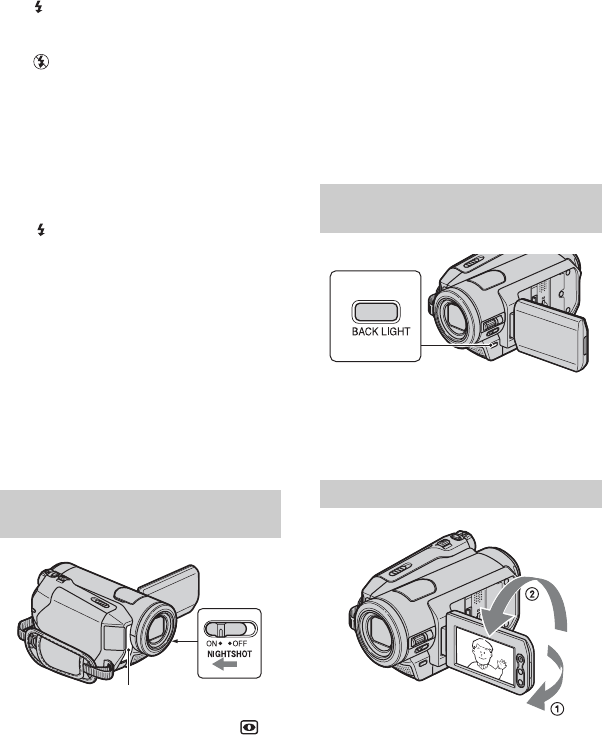 BACK LIGHT

ON OFF
NIGHTSHOT

②

①