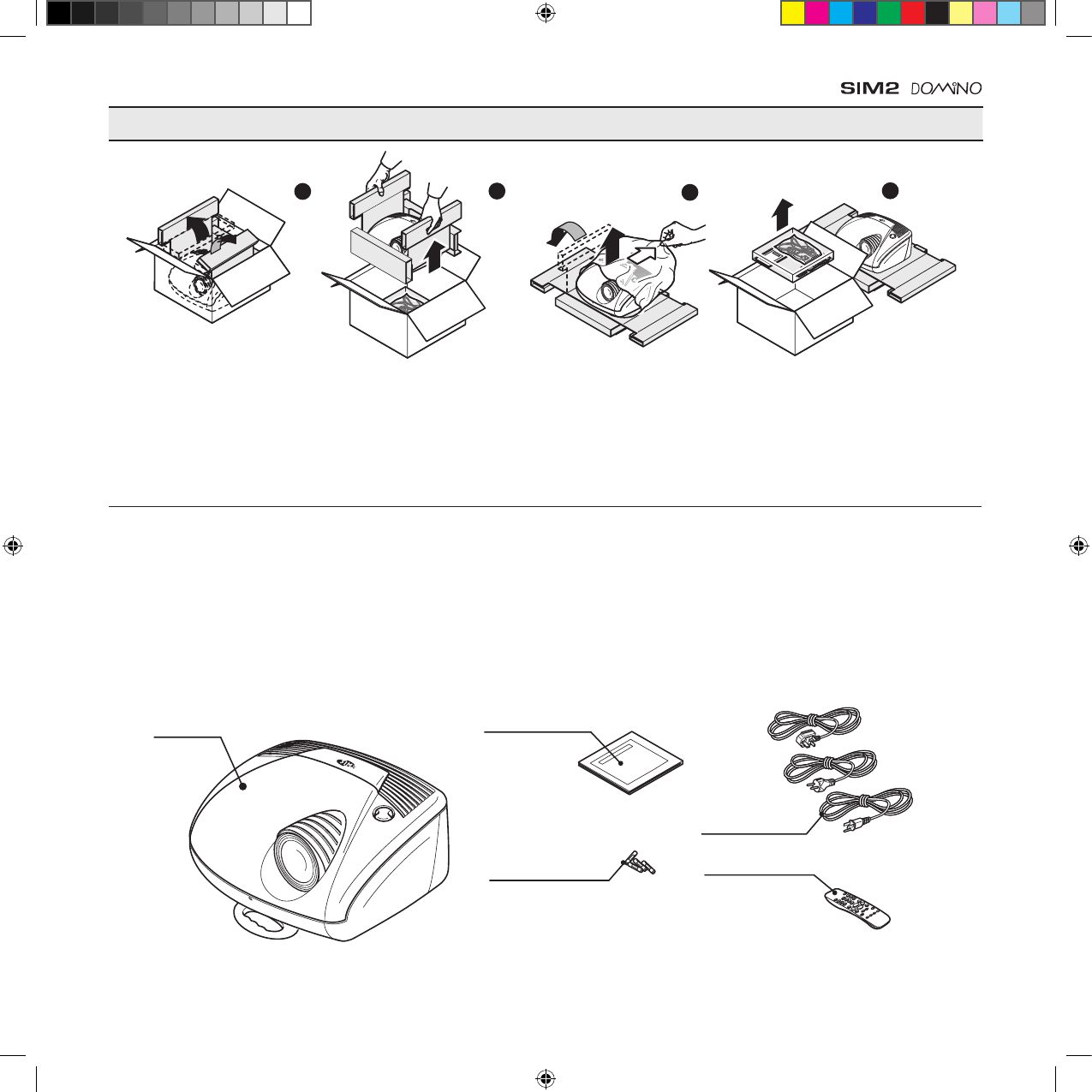 SIM2 DOMINO