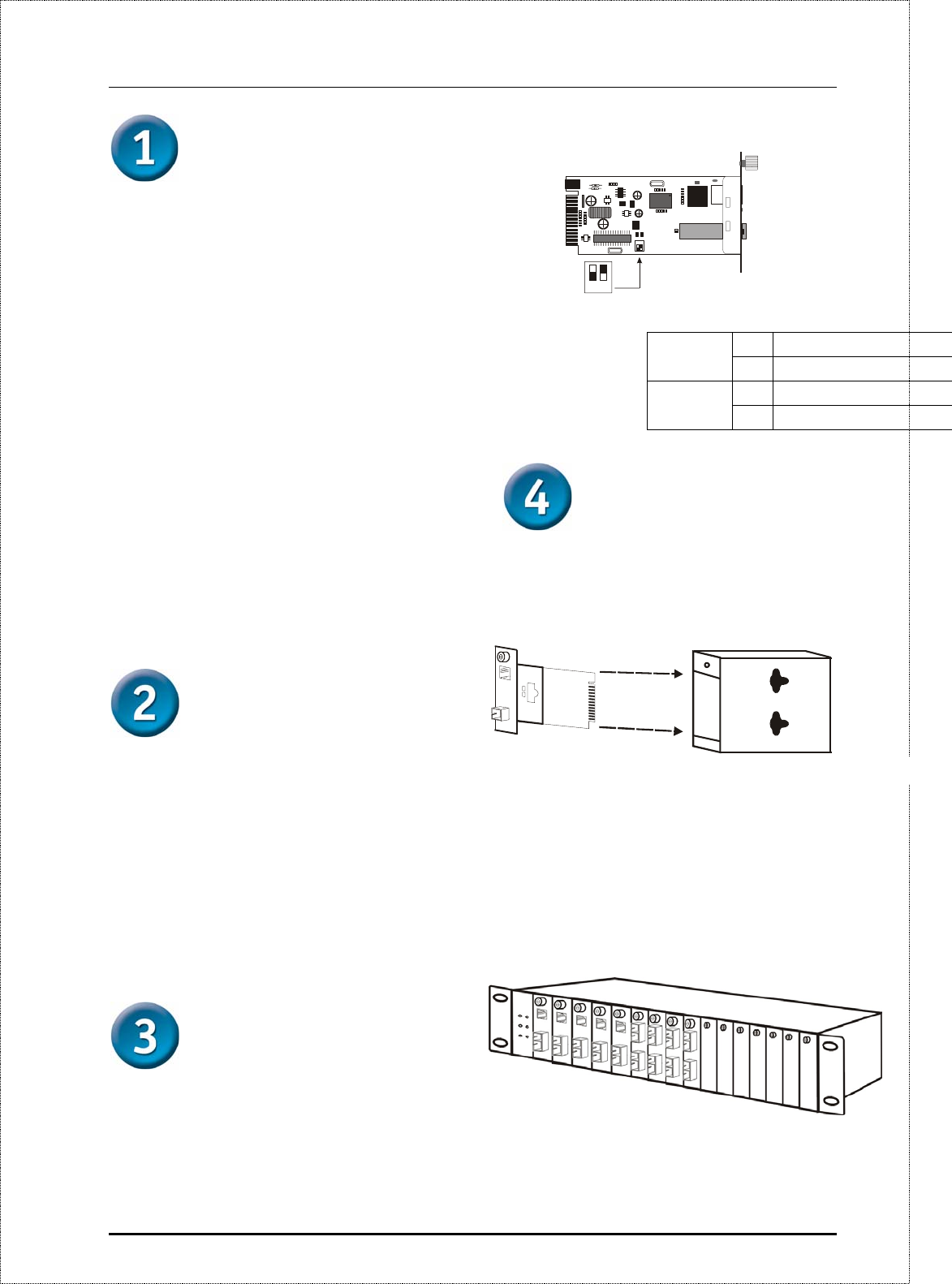 1

4

2

3