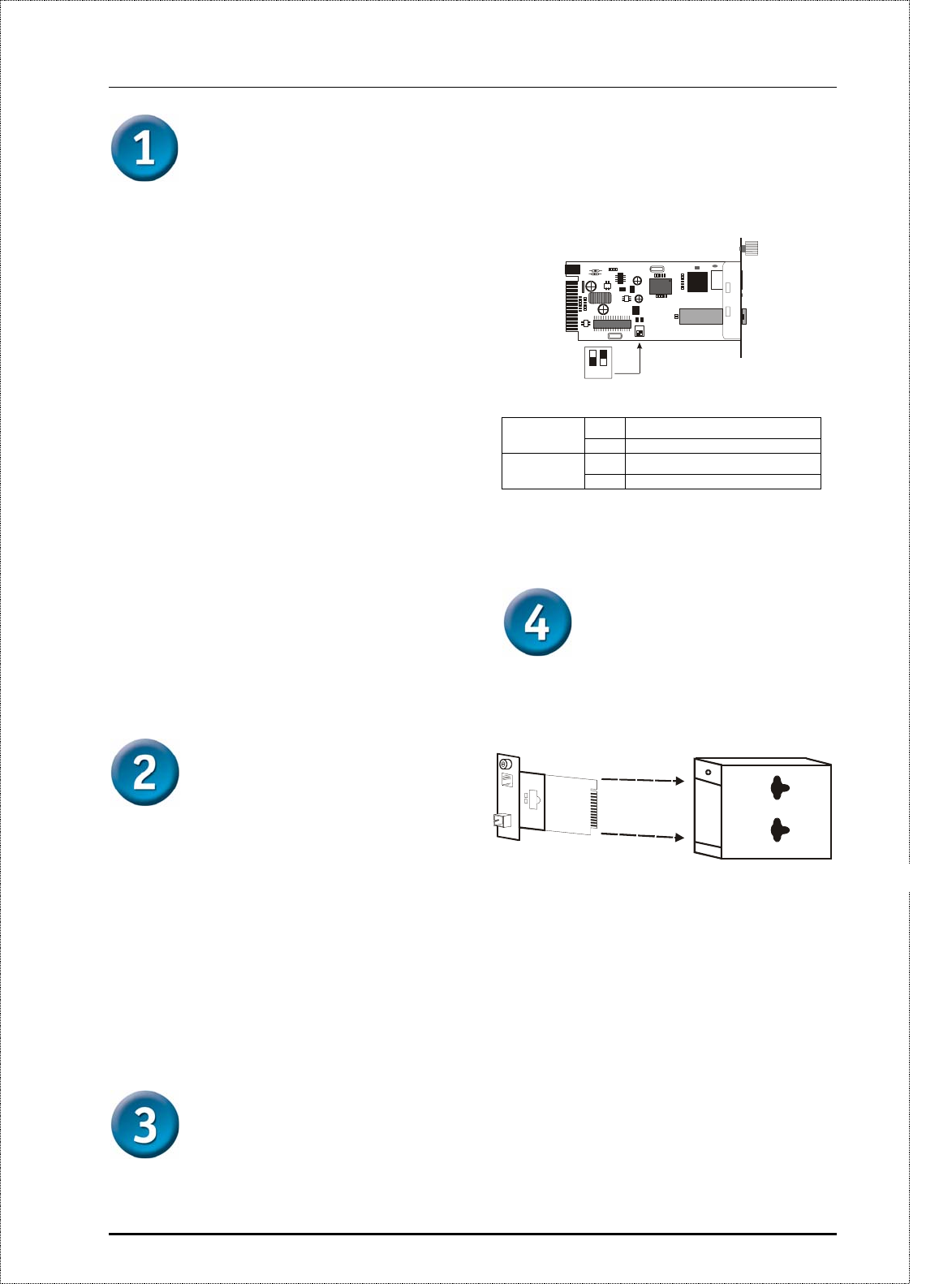 1

4

2

3