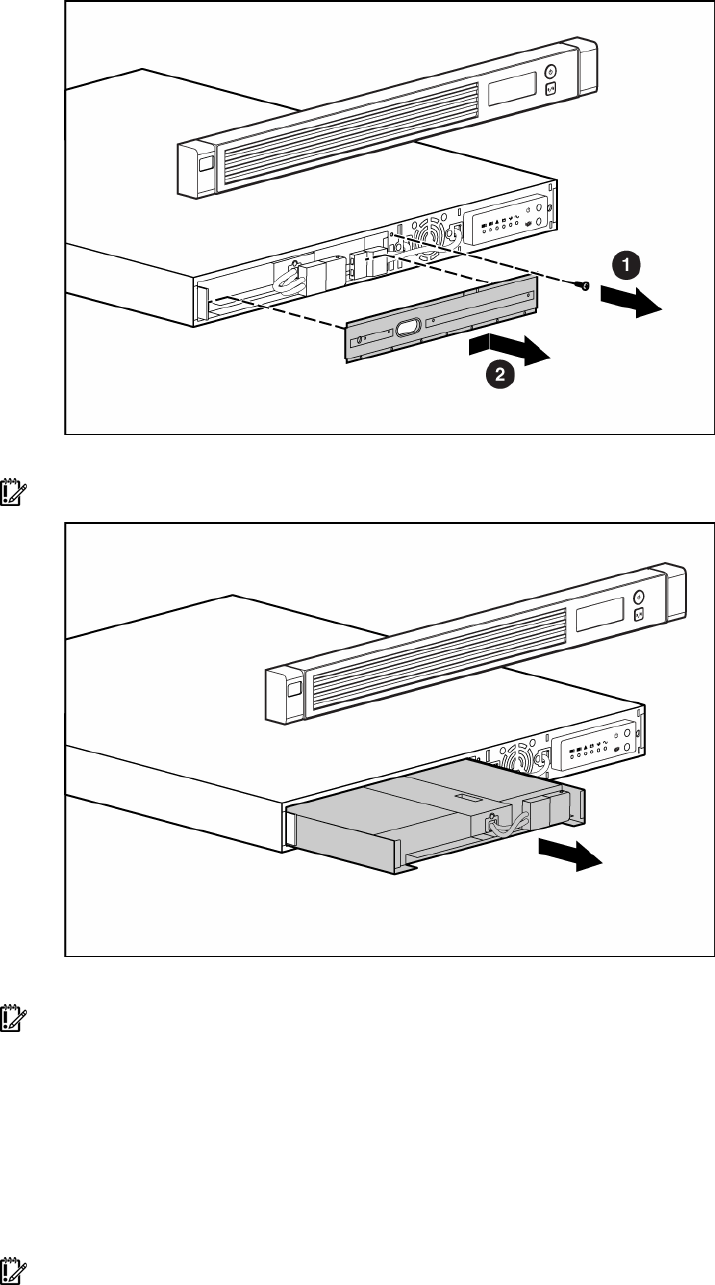 1

2