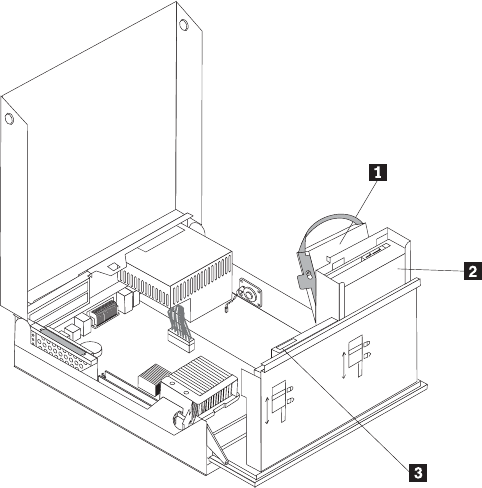 1

2

3