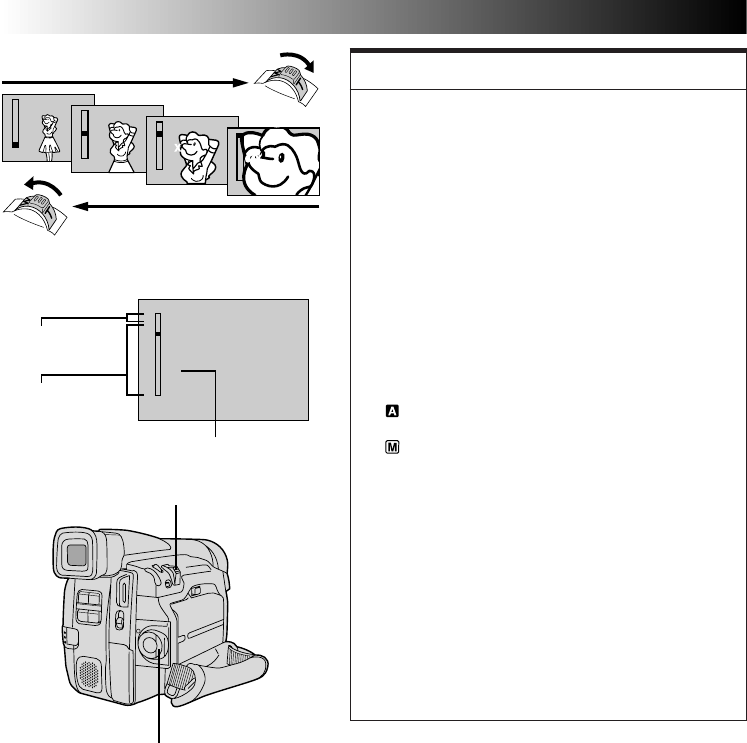 A

M