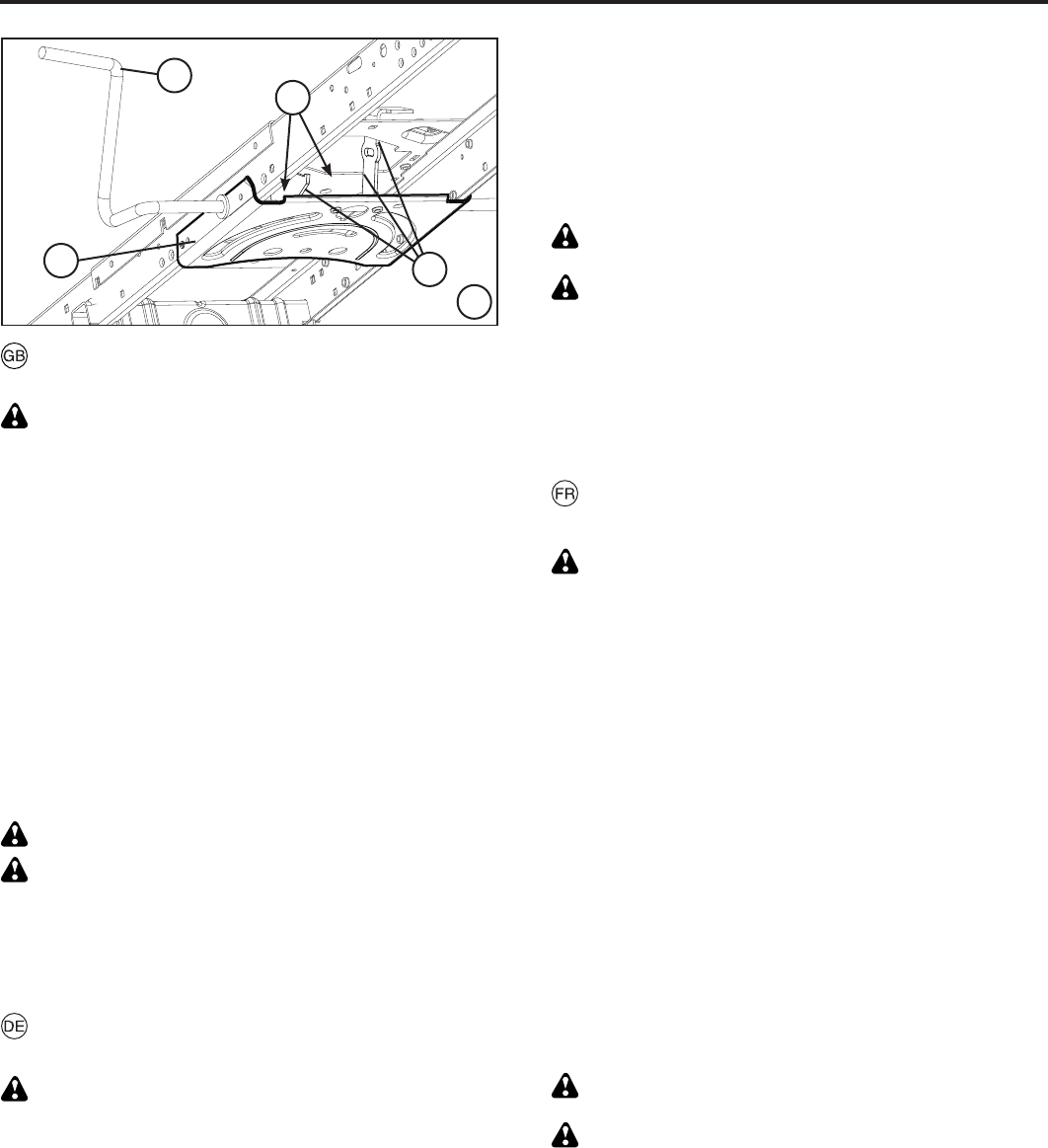 GB

DE

FR