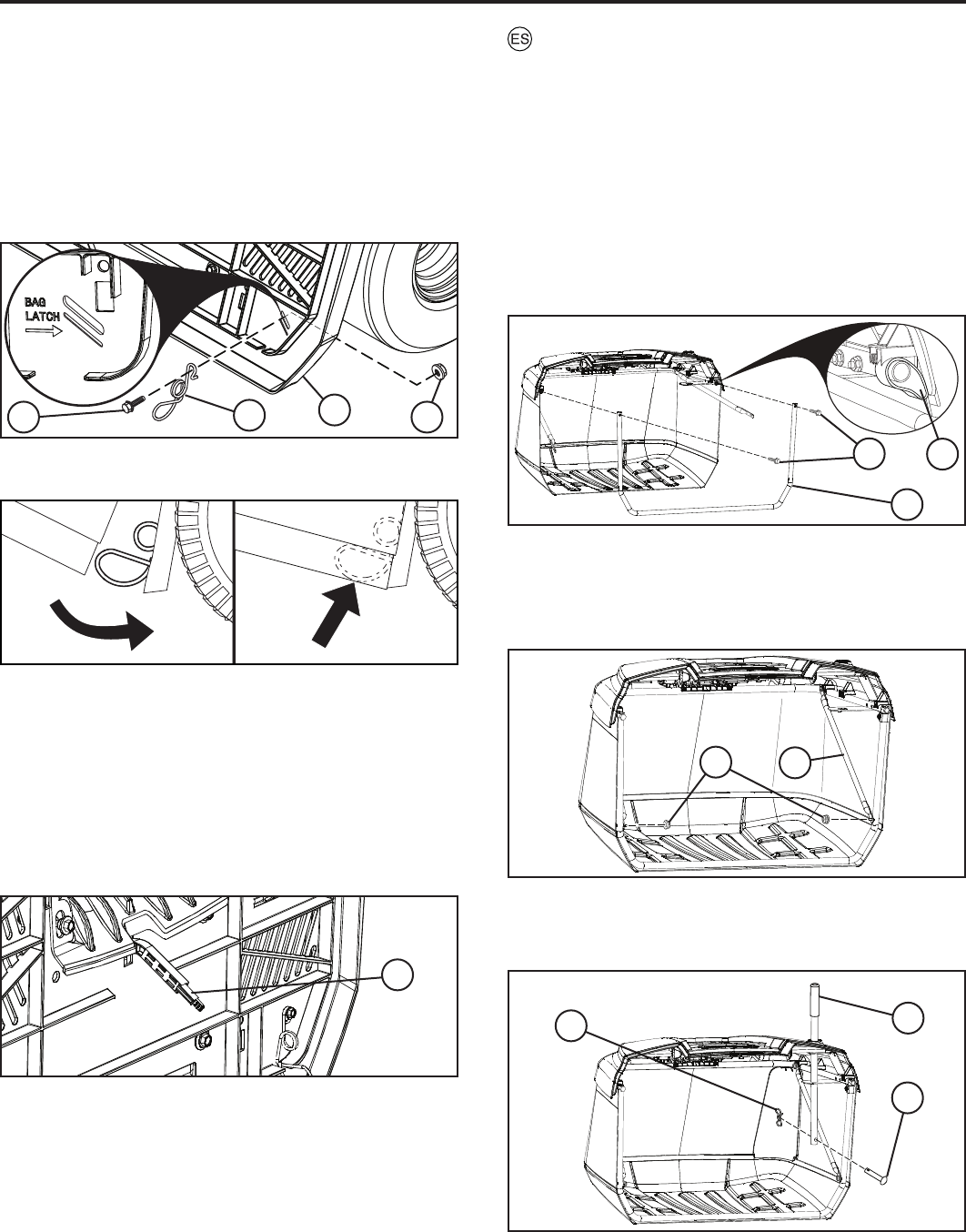 ES

BAG LATCH