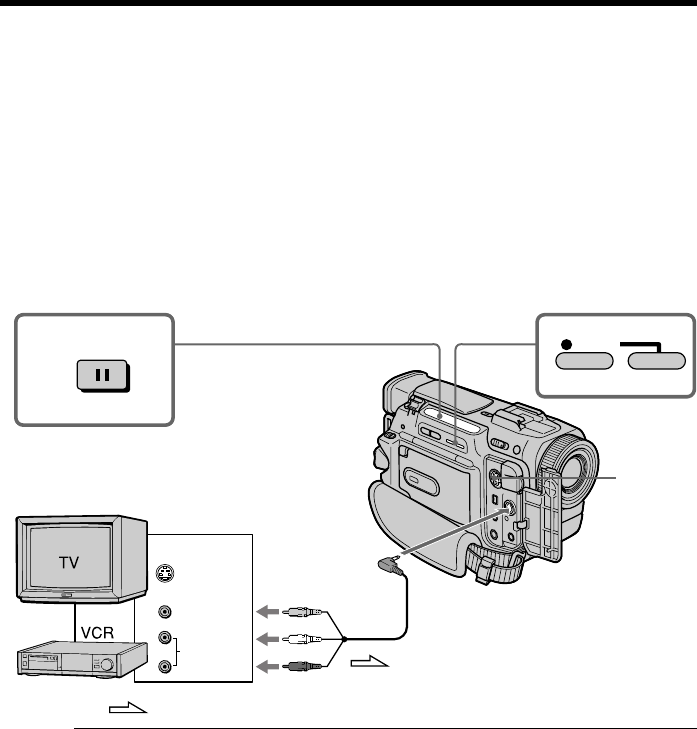 TV

VCR